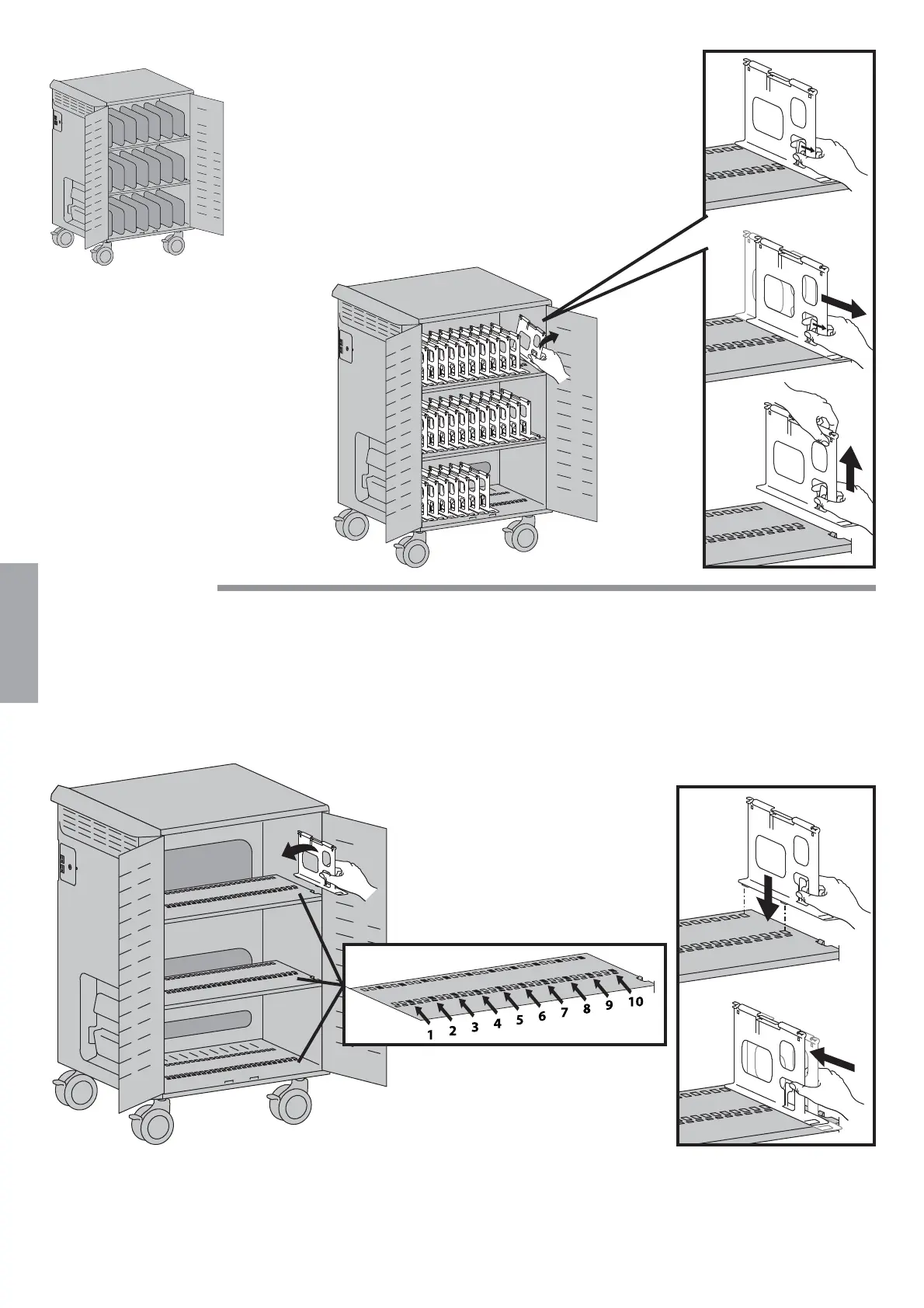 1 2 3 4 5 6 7 8 9 10