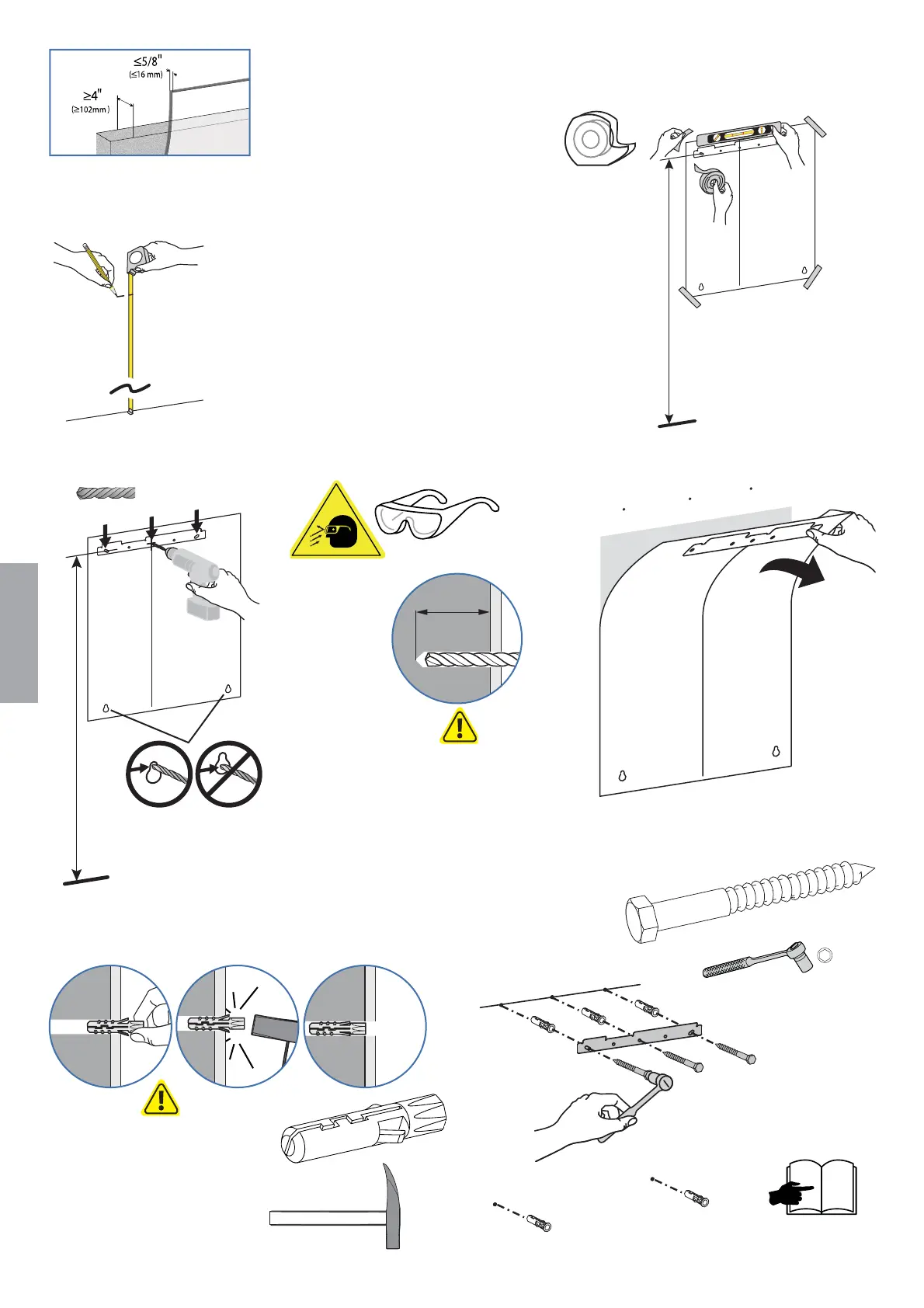 ≤5/8"
(≤16 mm)
≥4"
(≥102mm)