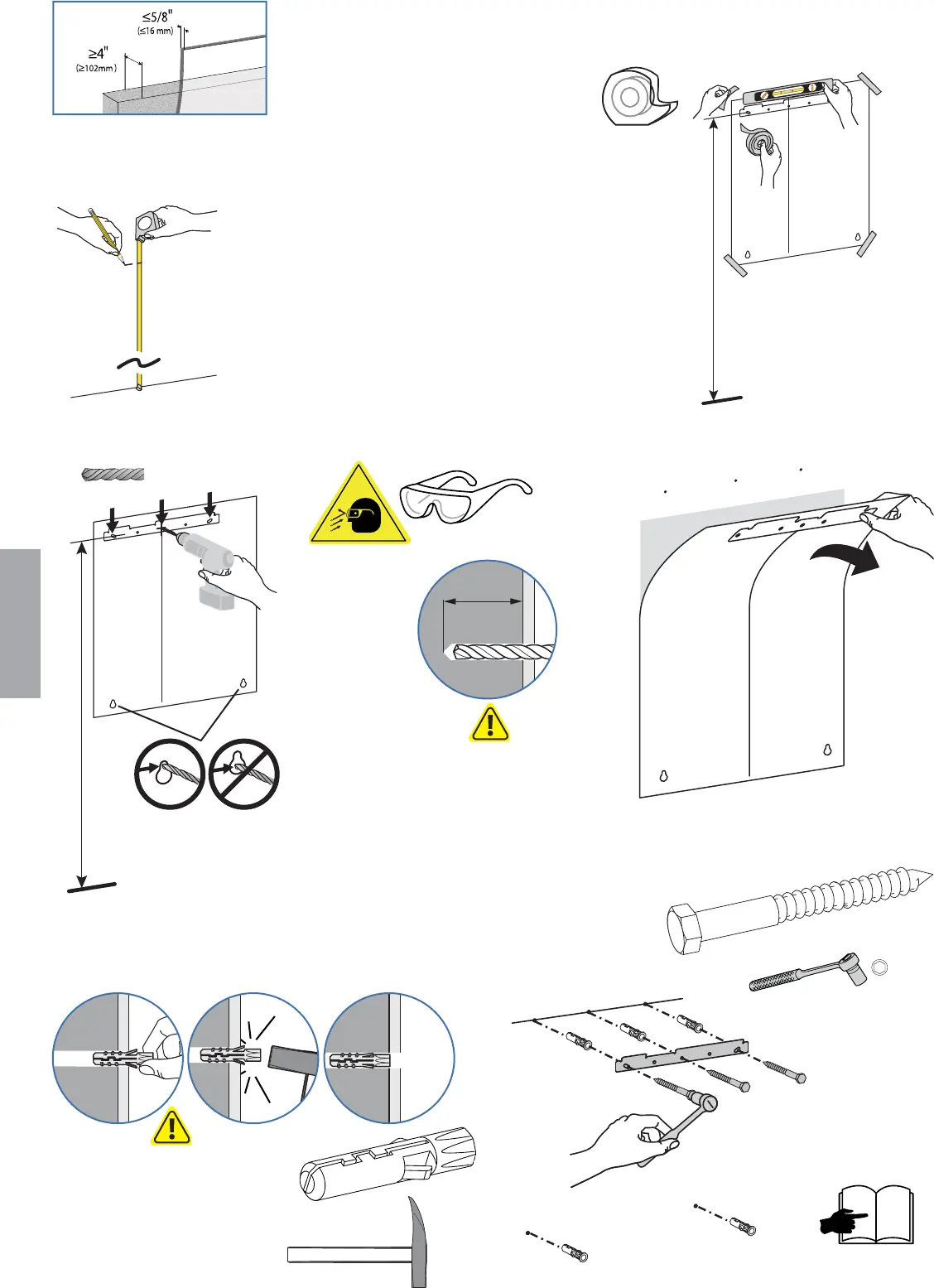 ≤5/8"
(≤16 mm)

≥4"
(≥102mm)