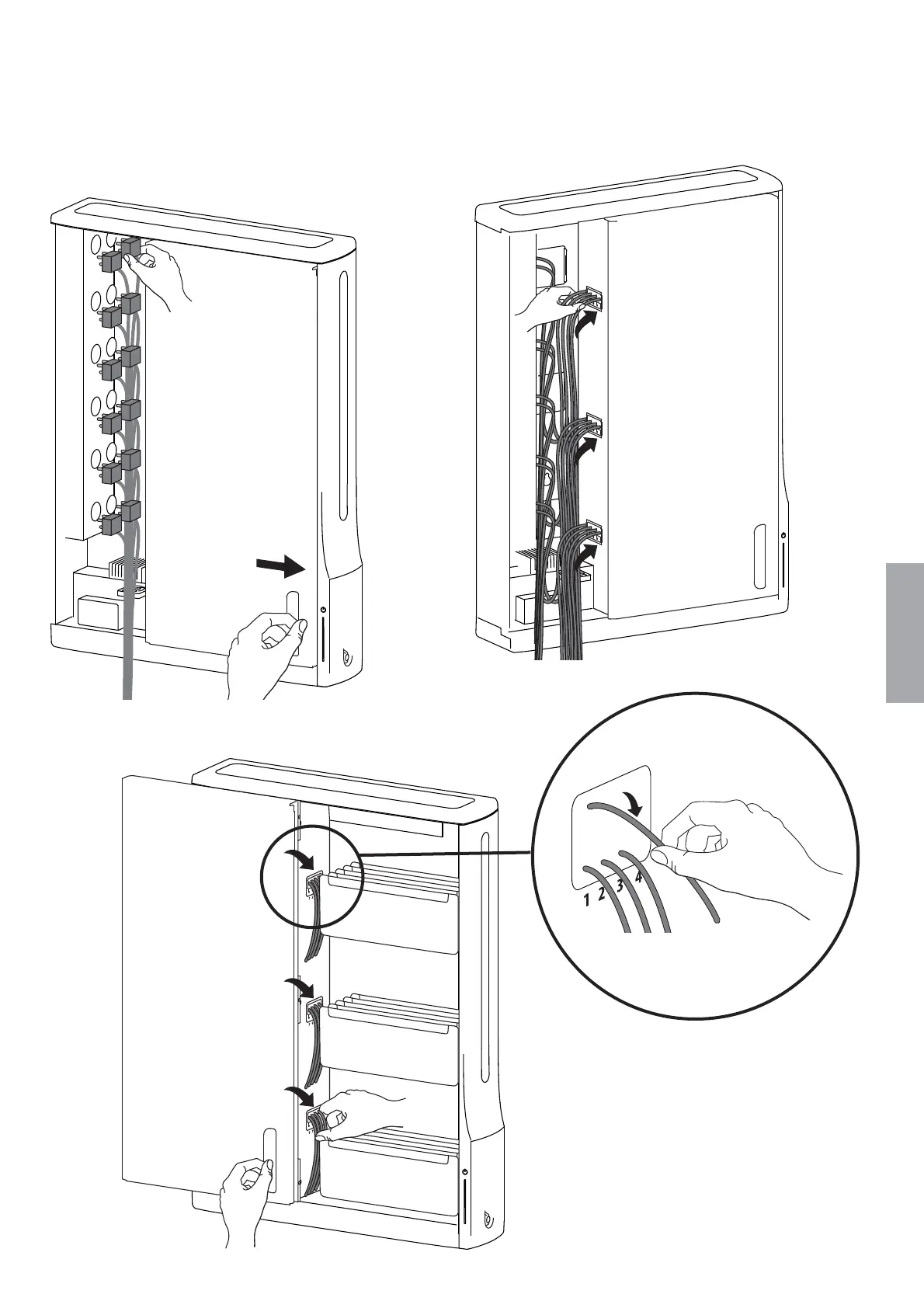 1 2 3 4