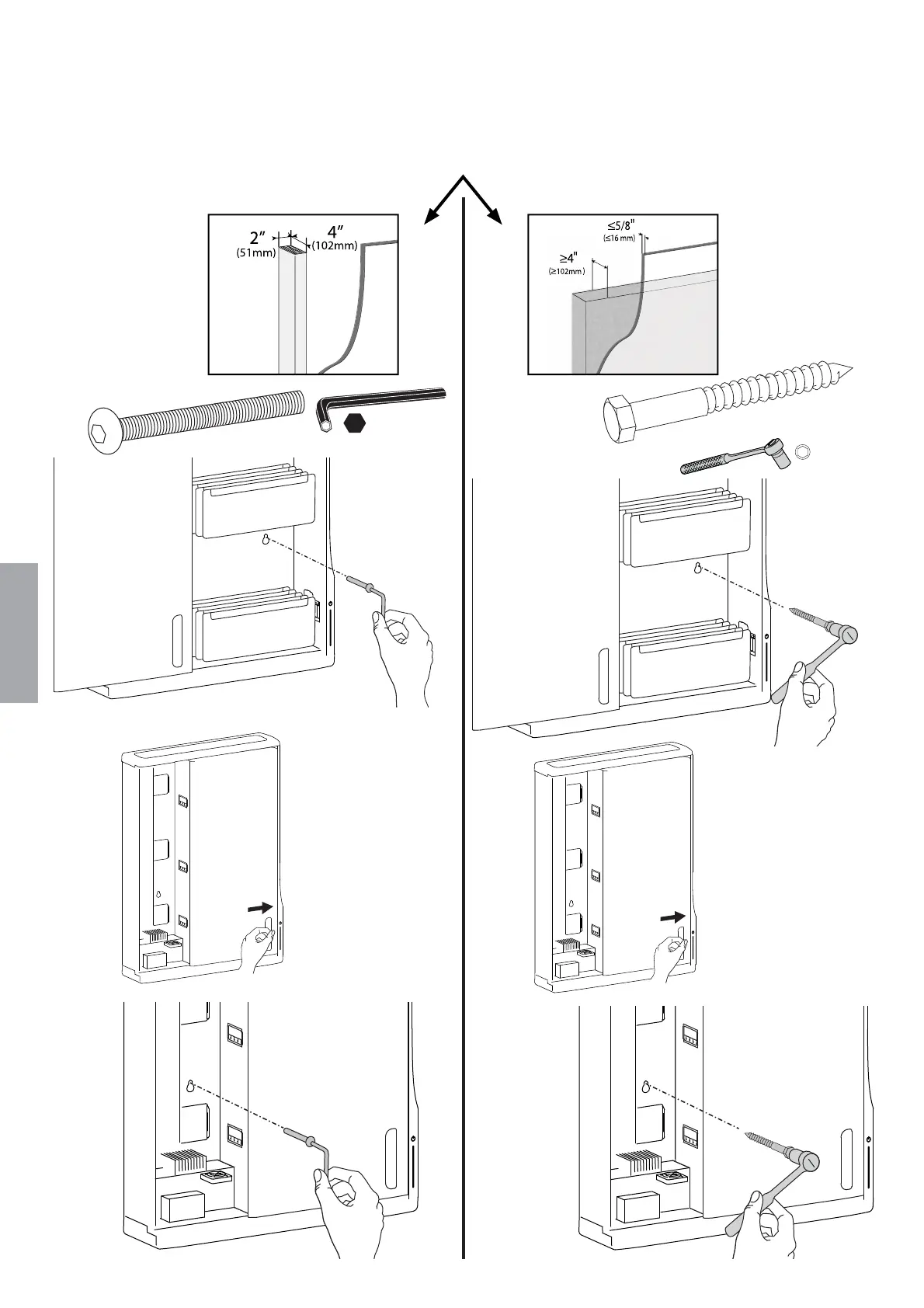 2″
(51mm)
4″
(102mm)

≤5/8"
(≤16 mm)
≥4"
(≥102mm)