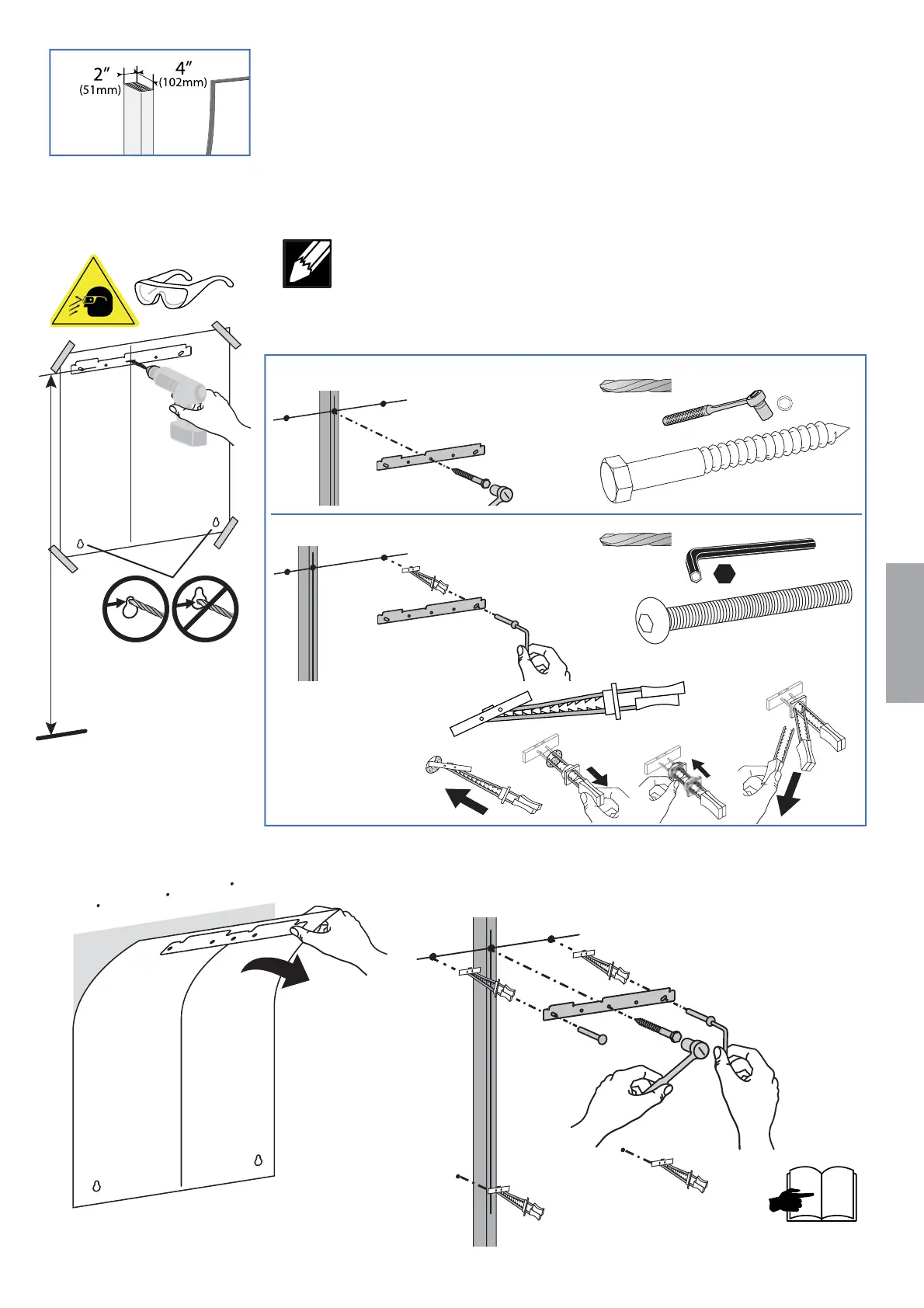 2″
(51mm)
4″
(102mm)