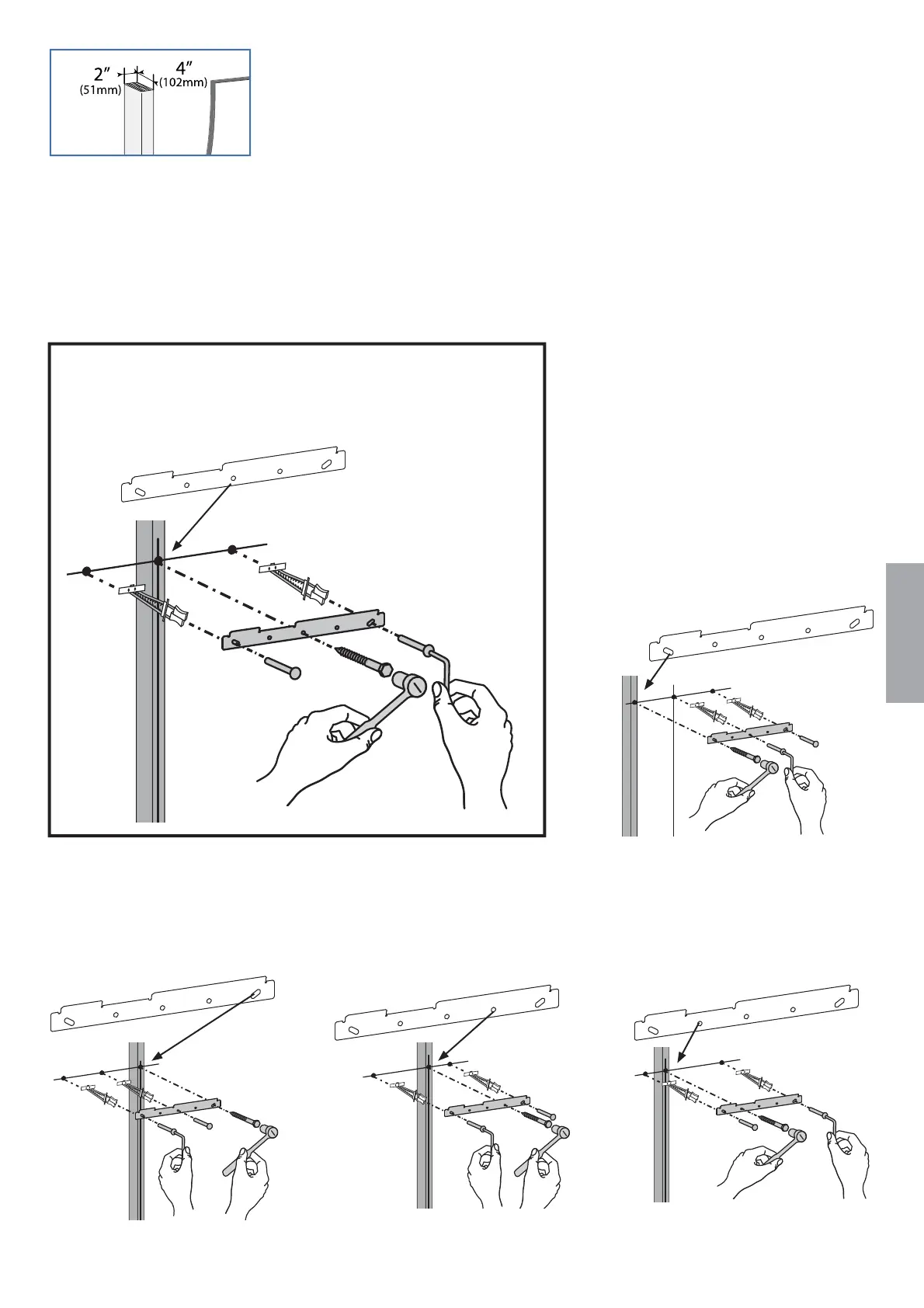 2″
(51mm)
4″
(102mm)