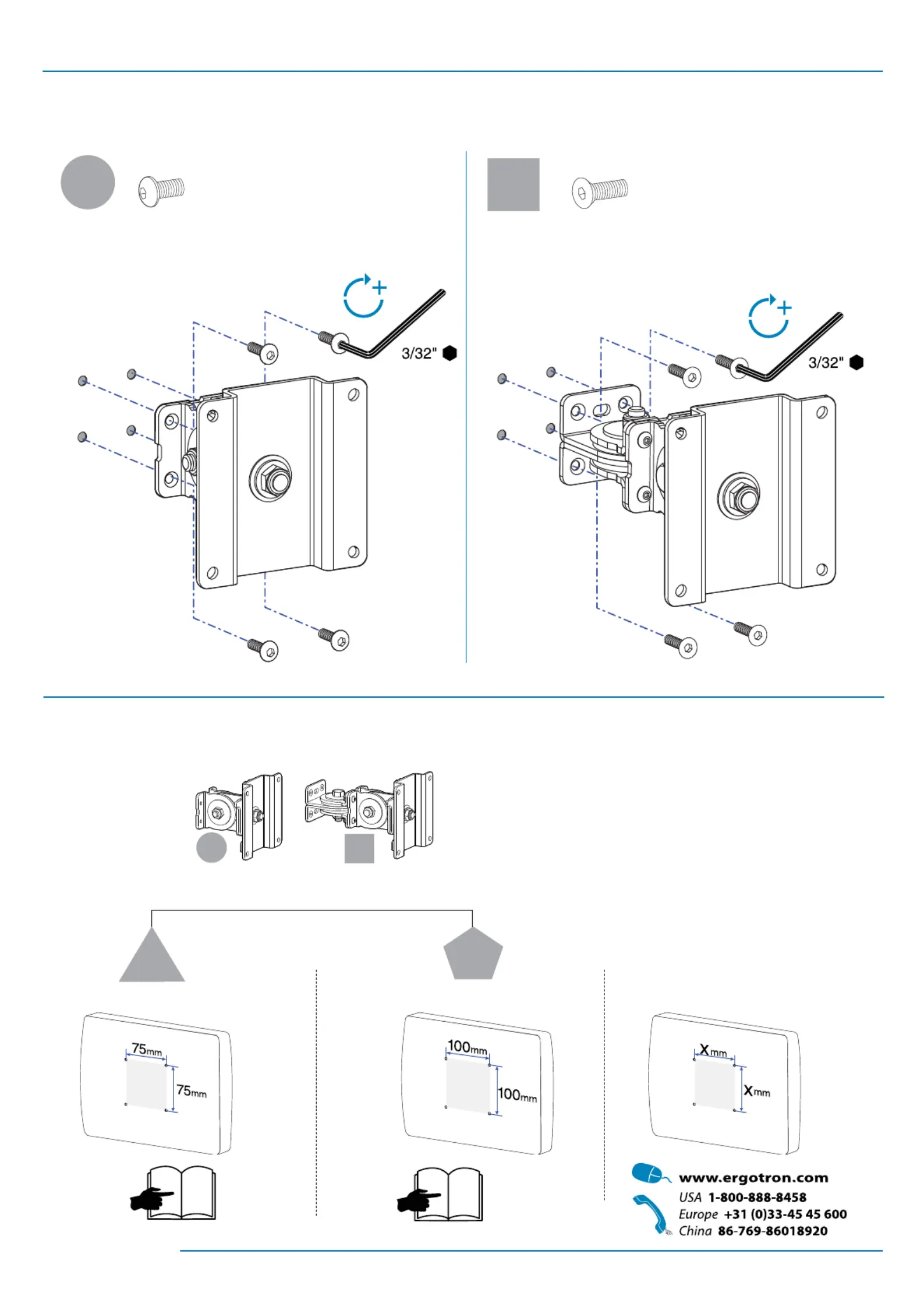 3/32"

3/32"

75mm

75mm

100mm

100mm

Xmm

Xmm

www.ergotron.com
USA 1-800-888-8458
Europe +31 (0)33-45 45 600
China 86-769-86018920