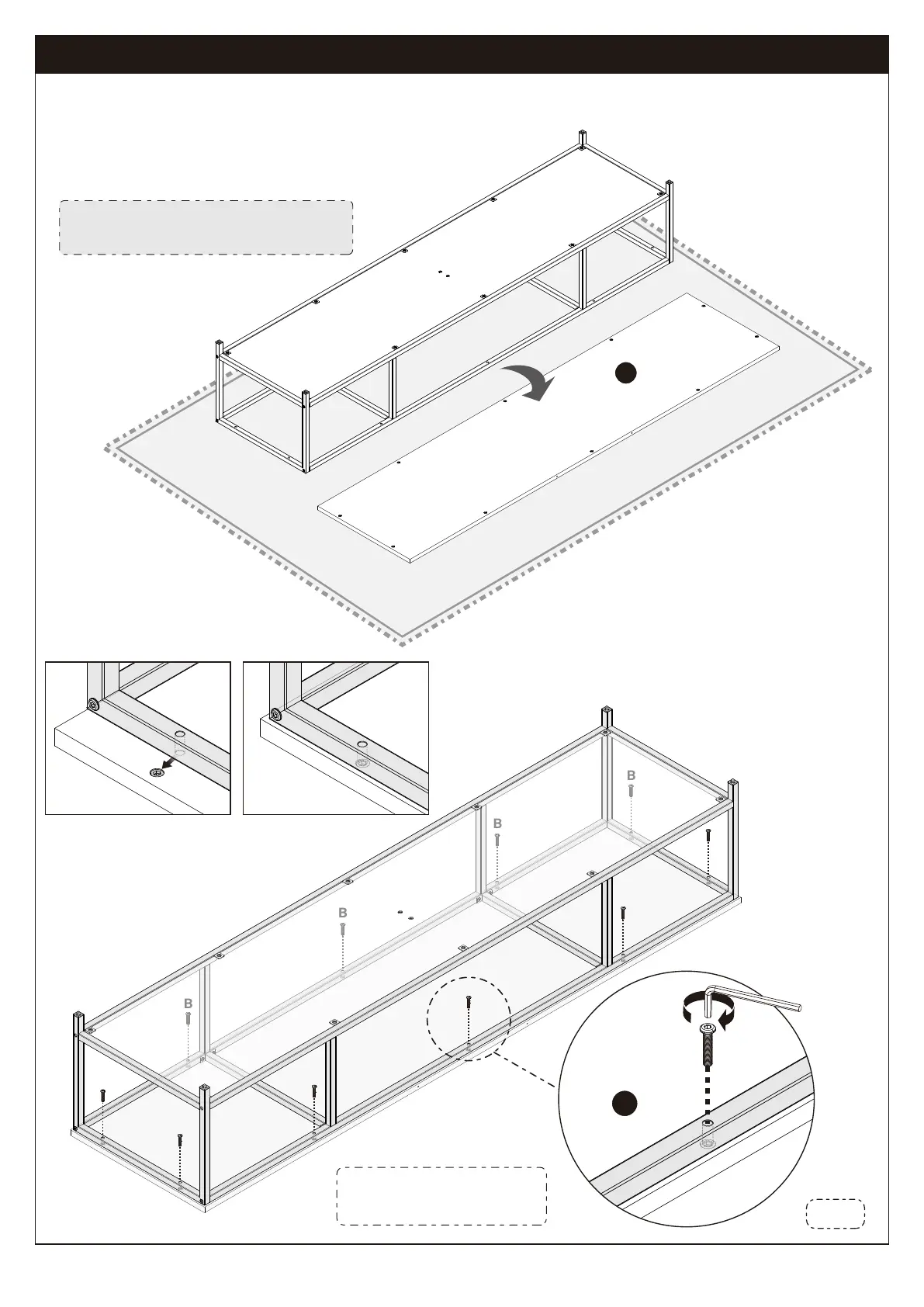 B

B

B

B