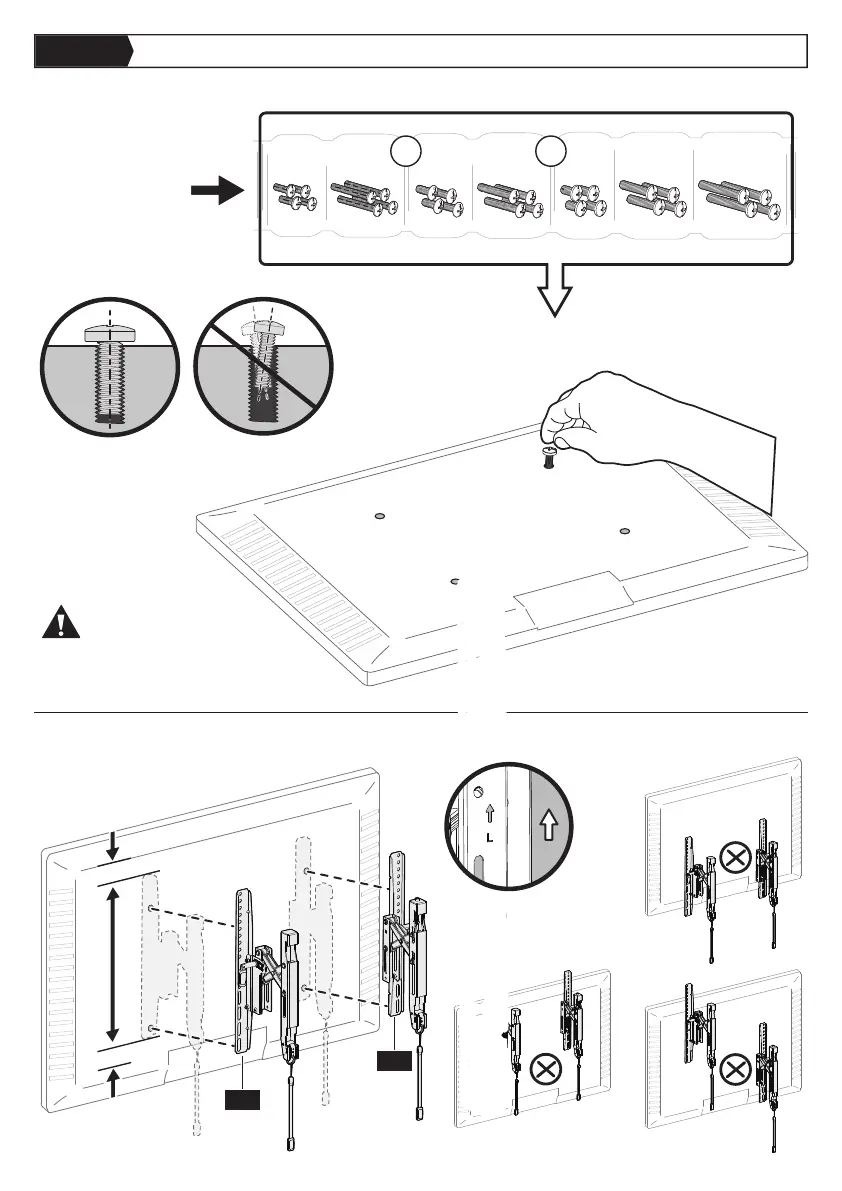 L