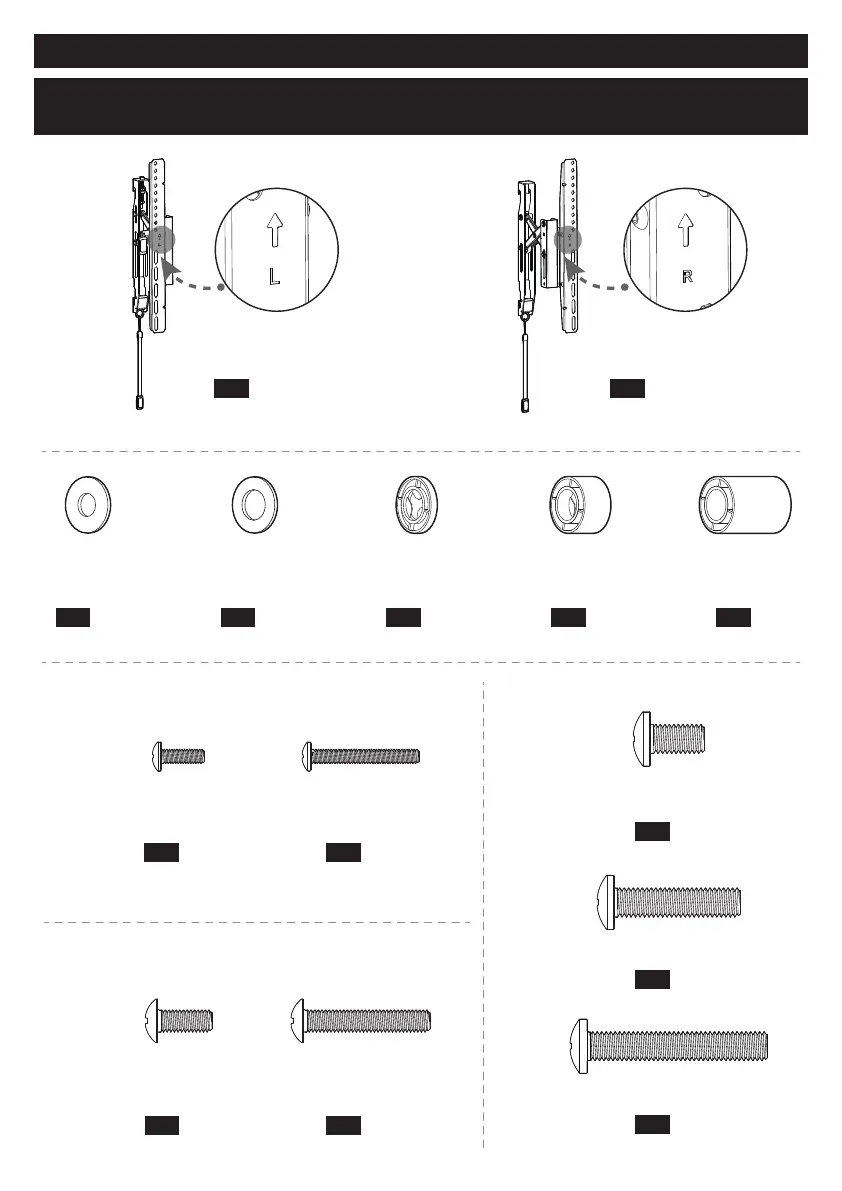 L

R