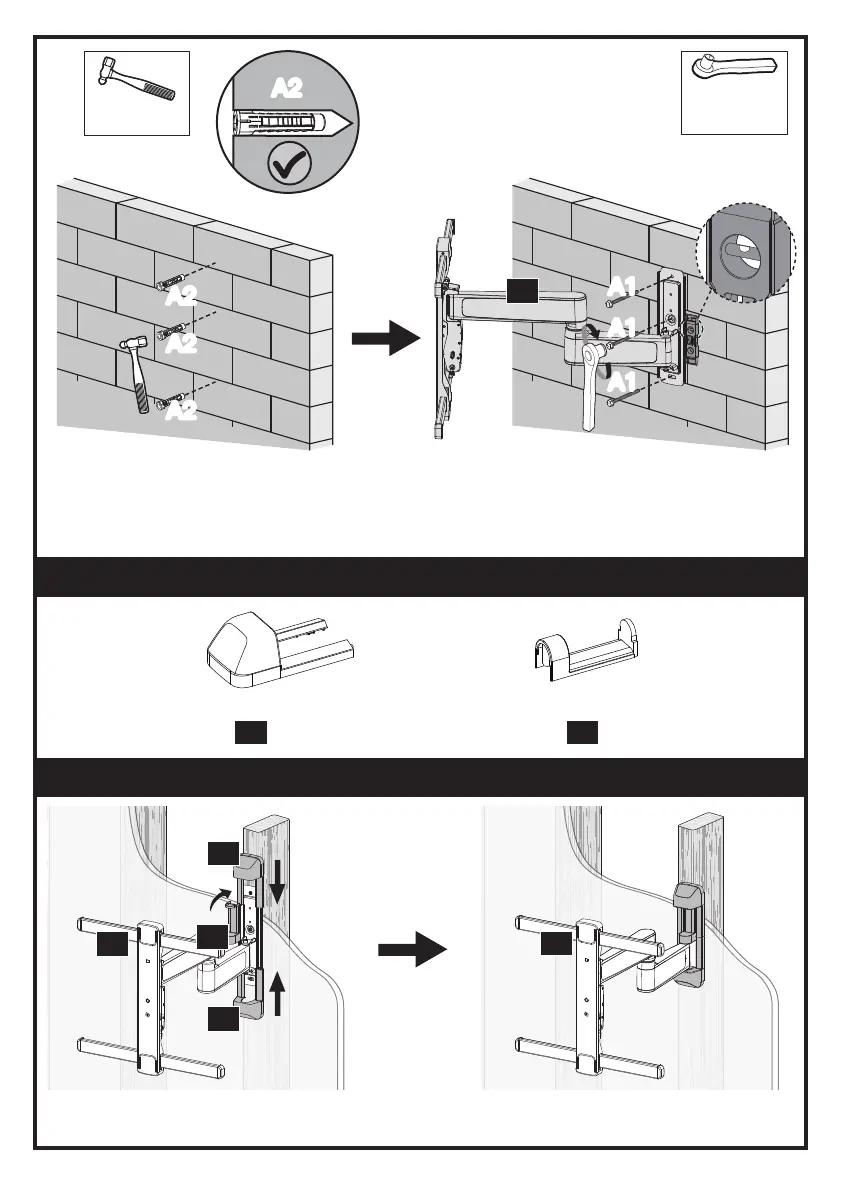 A2

A2

A2

A2

A1

A1

A1