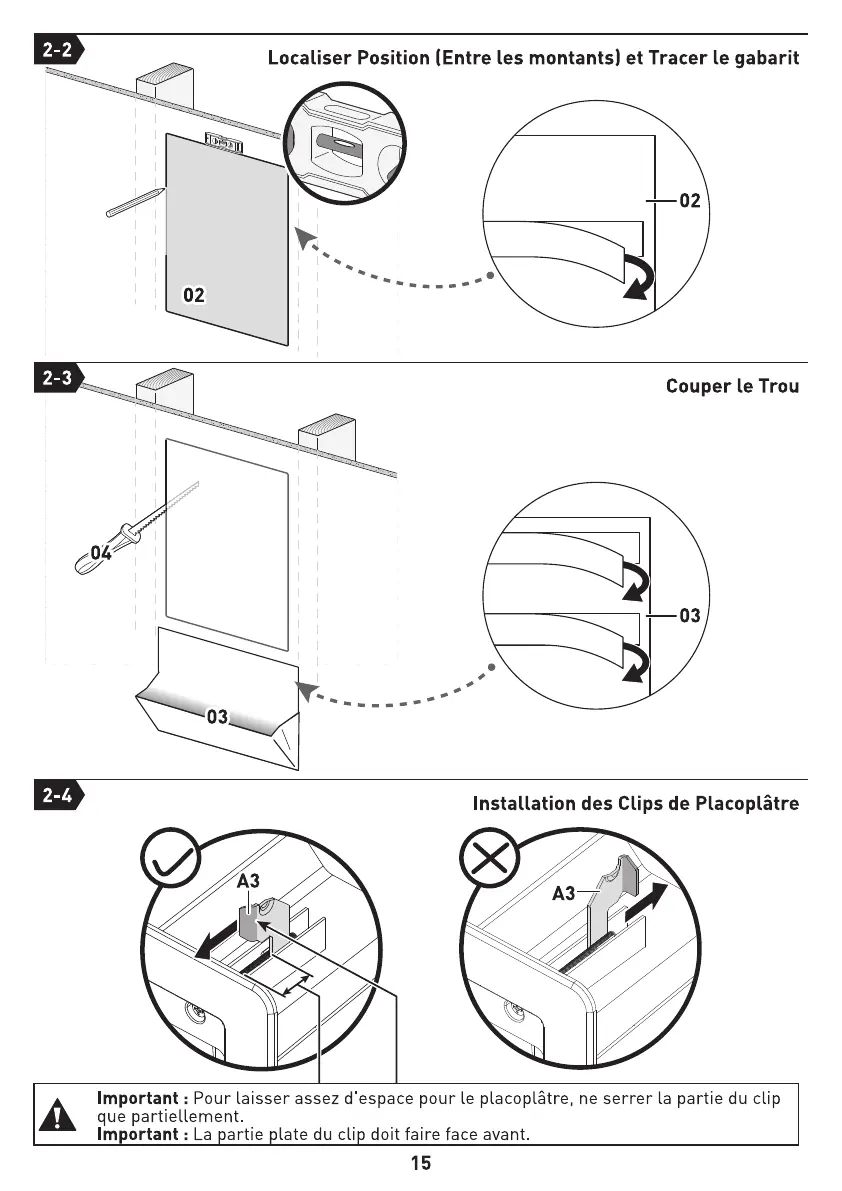 2-2

Localiser Position (Entre les montants) et Tracer le gabarit

02

02

2-3

Couper le Trou

04

03

03

2-4

Installation des Clips de Placoplâtre

A3

A3

Important : Pour laisser assez d'espace pour le placoplâtre, ne serrer la partie du clip que partiellement.
Important : La partie plate du clip doit faire face avant.

15