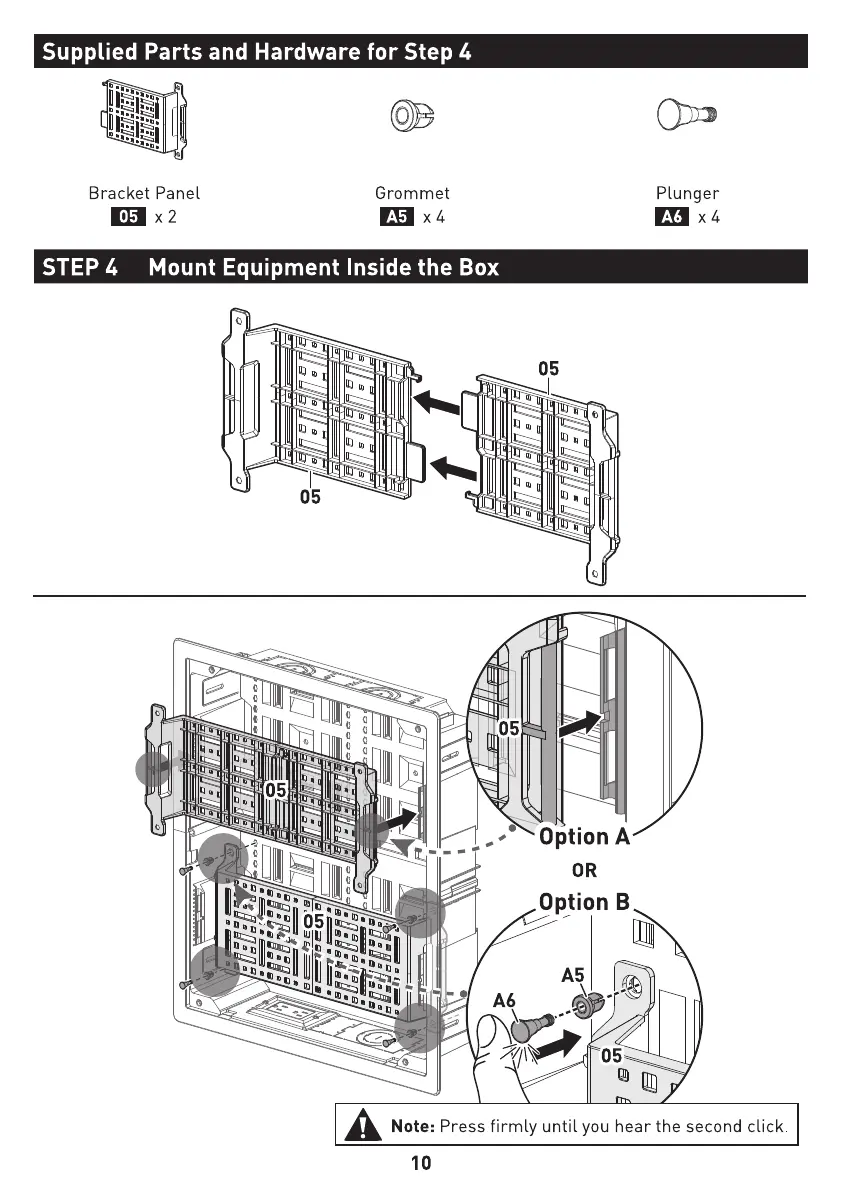 Supplied Parts and Hardware for Step 4

Bracket Panel
05 x 2

Grommet
A5 x 4

Plunger
A6 x 4

STEP 4 Mount Equipment Inside the Box

05

05

05

05

05

Option A

OR

Option B

A5

A6

05

Note: Press firmly until you hear the second click.

10