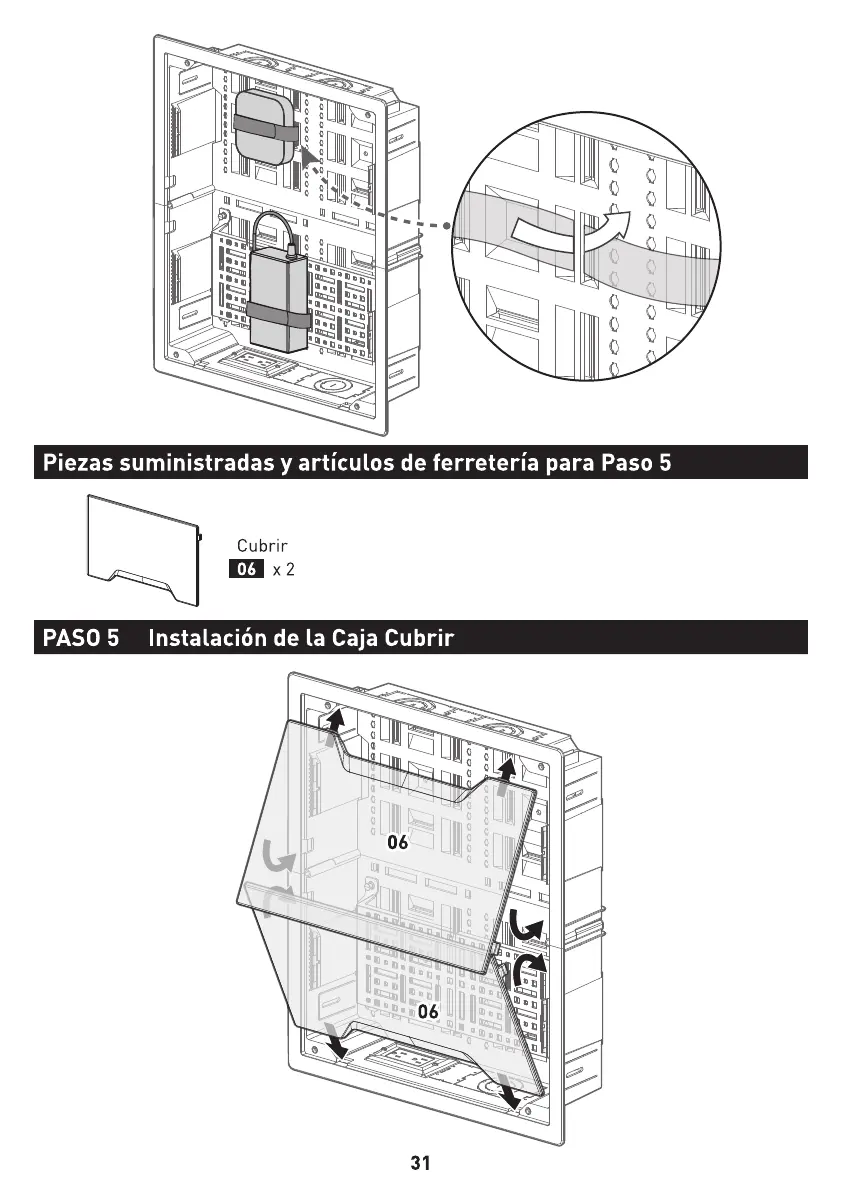 Piezas suministradas y artículos de ferretería para Paso 5

Cubrir
06 x 2

PASO 5 Instalación de la Caja Cubrir

06

06

31