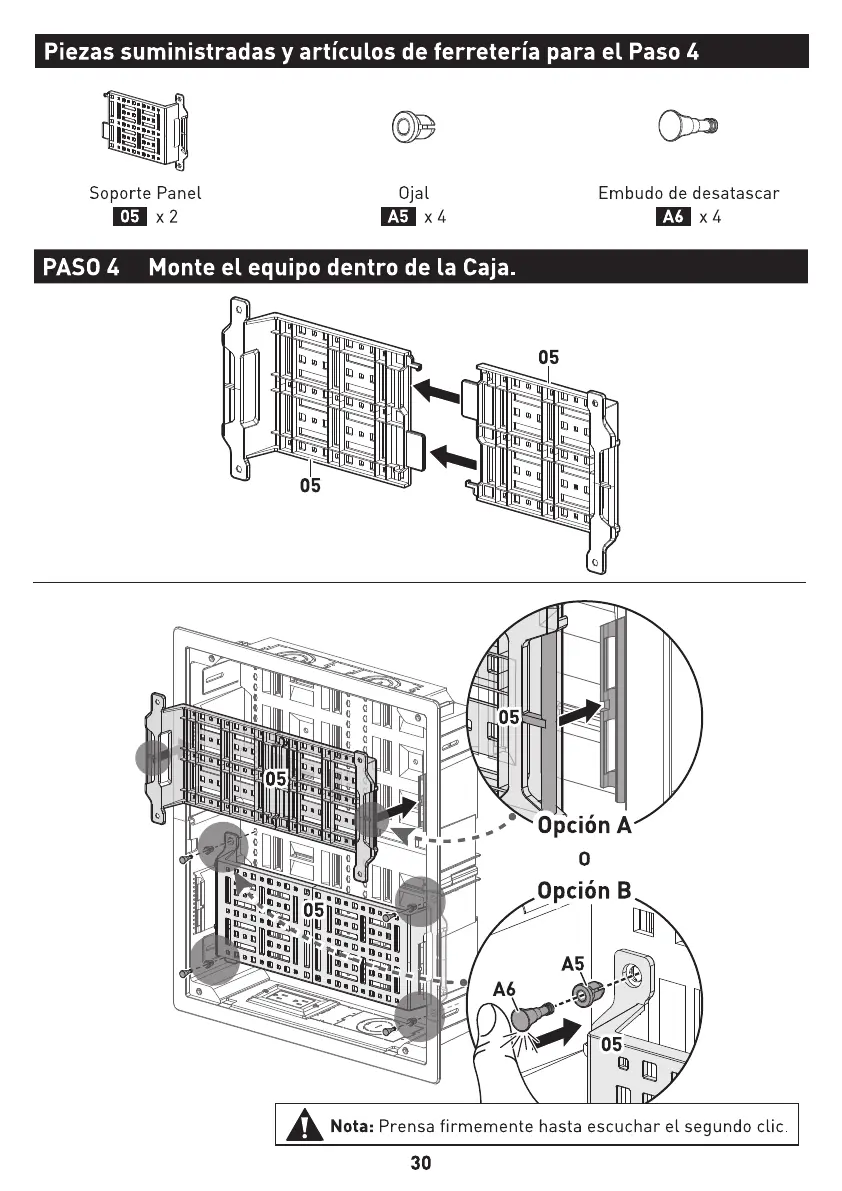 Piezas suministradas y artículos de ferretería para el Paso 4

Soporte Panel
05 x 2

Ojal
A5 x 4

Embudo de desatascar
A6 x 4

PASO 4 Monte el equipo dentro de la Caja.

05

05

05

05

05

Opción A

o

Opción B

A5

A6

05

Nota: Prensa firmemente hasta escuchar el segundo clic.

30