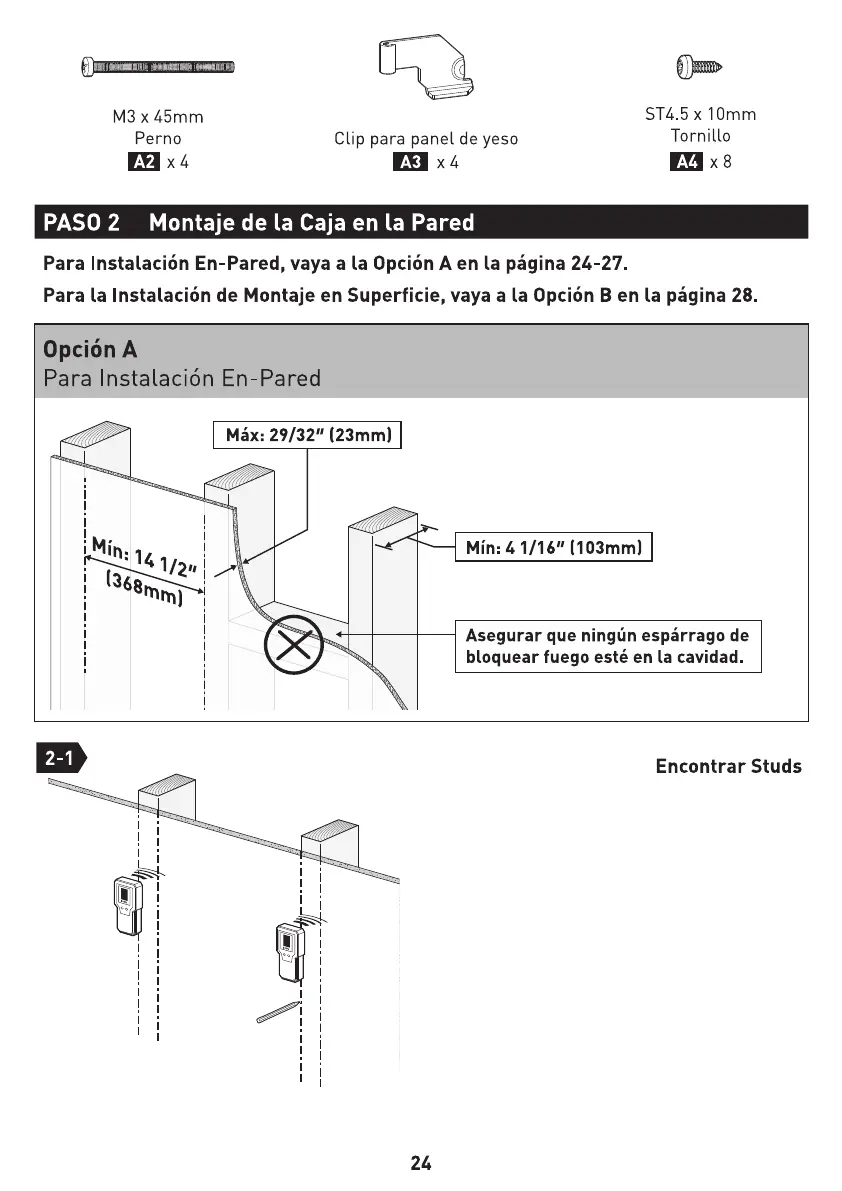 M3 x 45mm
Perno
A2 x 4

Clip para panel de yeso
A3 x 4

ST4.5 x 10mm
Tornillo
A4 x 8

PASO 2 Montaje de la Caja en la Pared

Para Instalación En-Pared, vaya a la Opción A en la página 24-27.
Para la Instalación de Montaje en Superficie, vaya a la Opción B en la página 28.

Opción A
Para Instalación En-Pared

Máx: 29/32" (23mm)

Mín: 14 1/2" (368mm)

Mín: 4 1/16" (103mm)

Asegurar que ningún espárrago de bloquear fuego esté en la cavidad.

2-1

Encontrar Studs

24