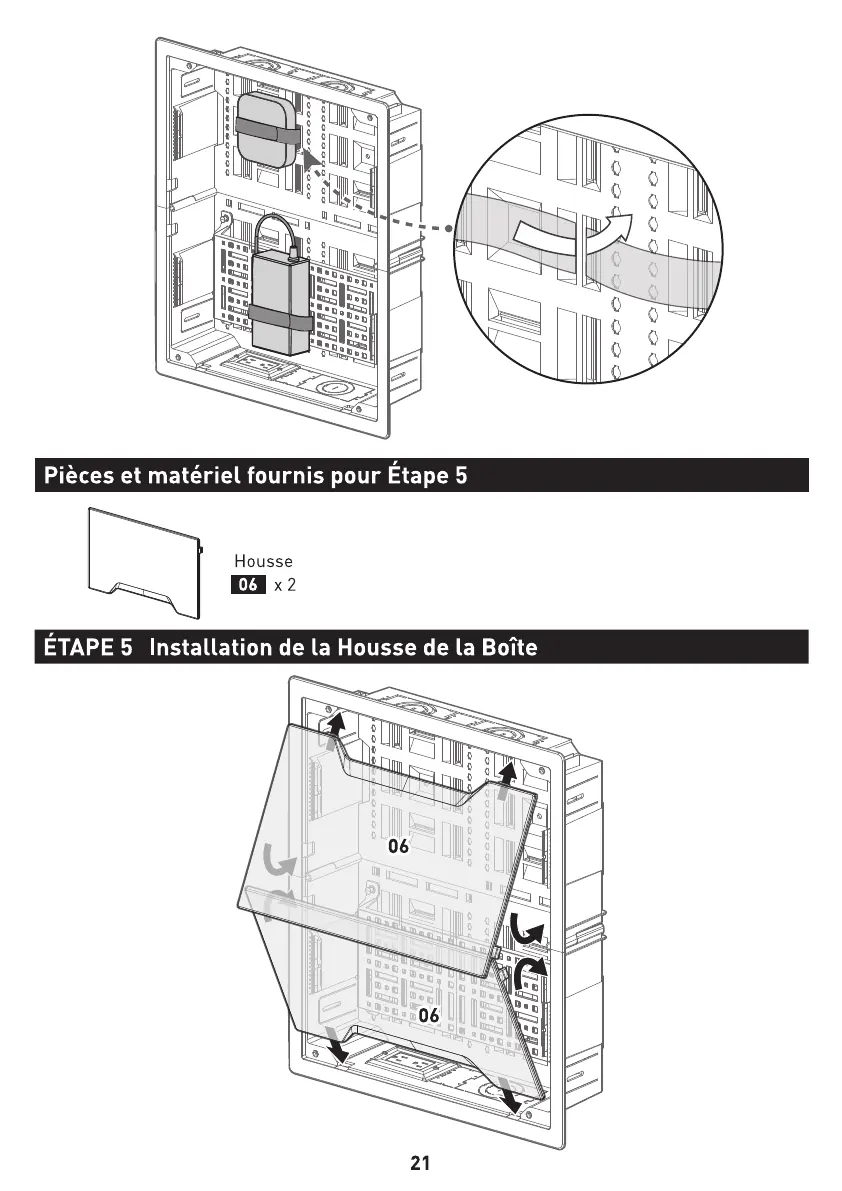 Pièces et matériel fournis pour Étape 5

Housse
06 x 2

ÉTAPE 5 Installation de la Housse de la Boîte

06

06

21