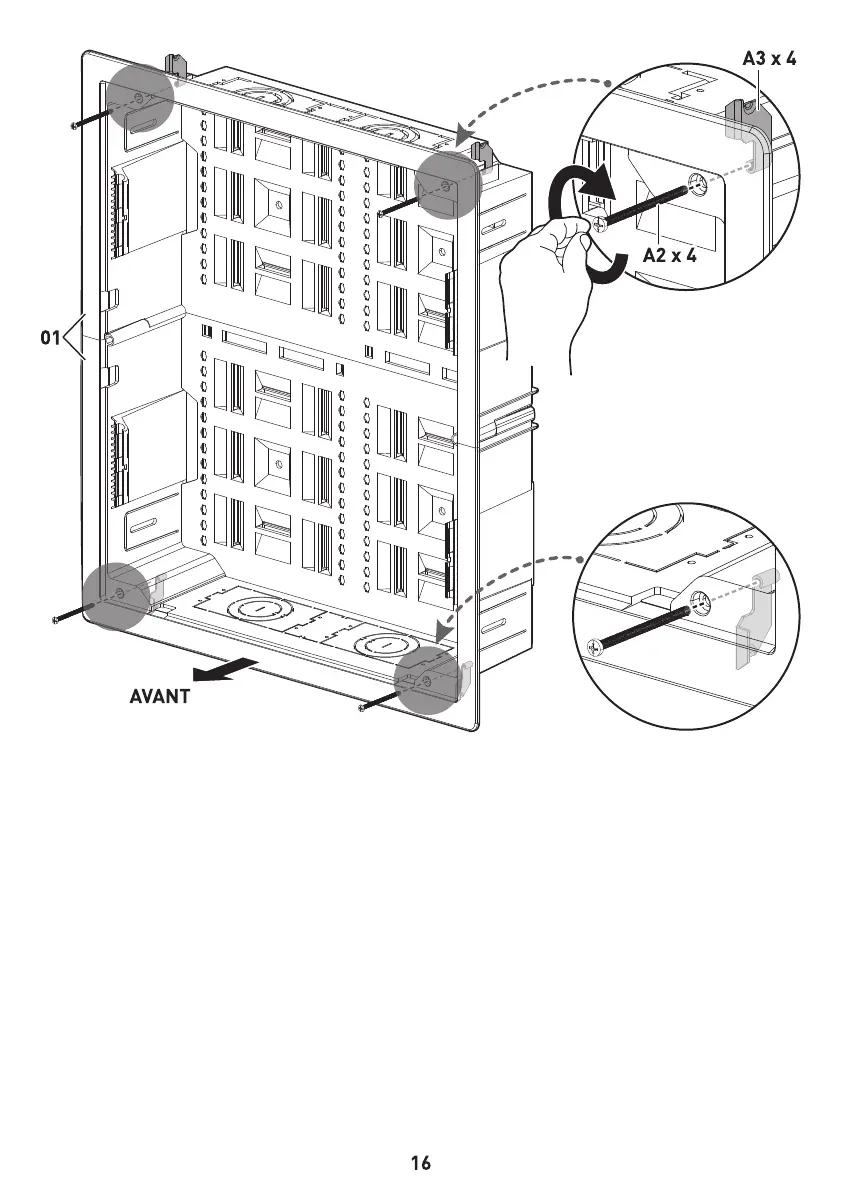 A3 x 4

A2 x 4

01

AVANT

16