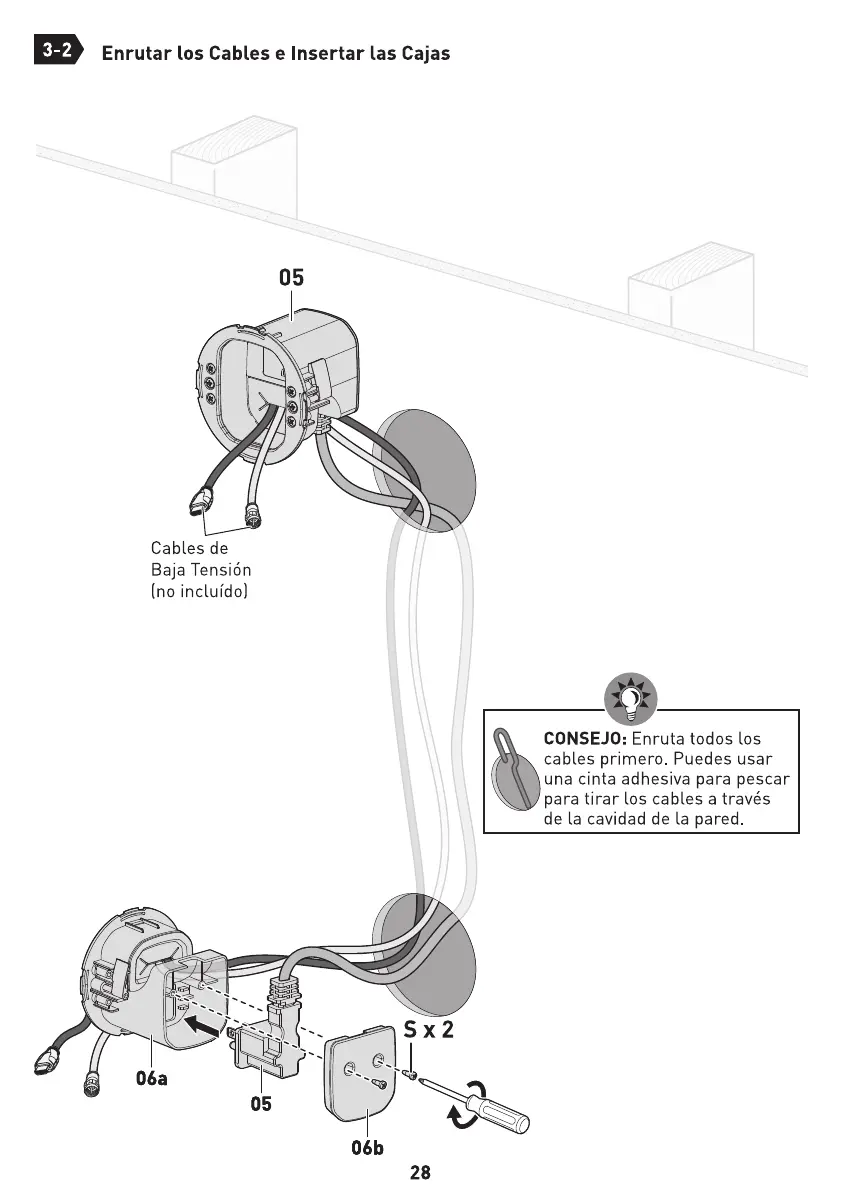 3-2 Enrutar los Cables e Insertar las Cajas

05

Cables de Baja Tensión (no incluído)

CONSEJO: Enruta todos los cables primero. Puedes usar una cinta adhesiva para pescar para tirar los cables a través de la cavidad de la pared.

S x 2

06a

05

06b

28