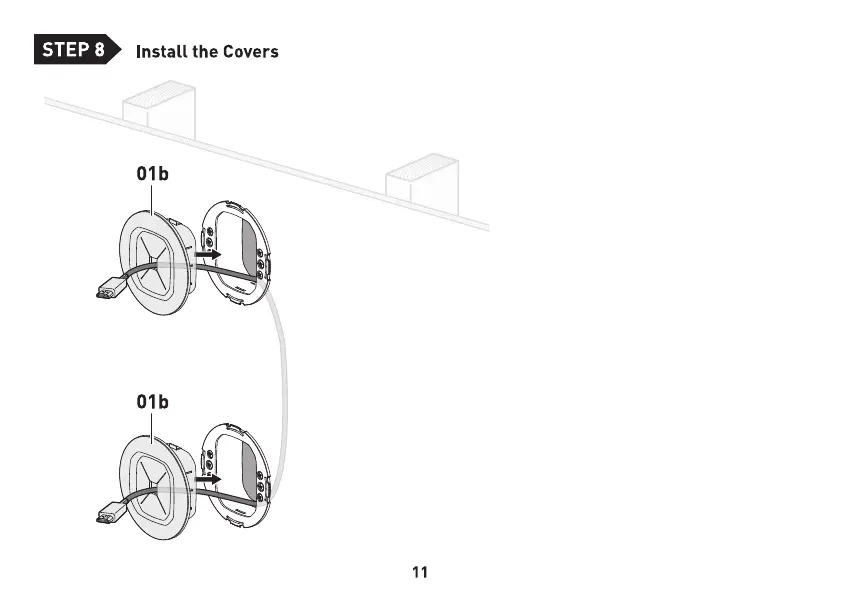 STEP 8 Install the Covers

01b

01b

11