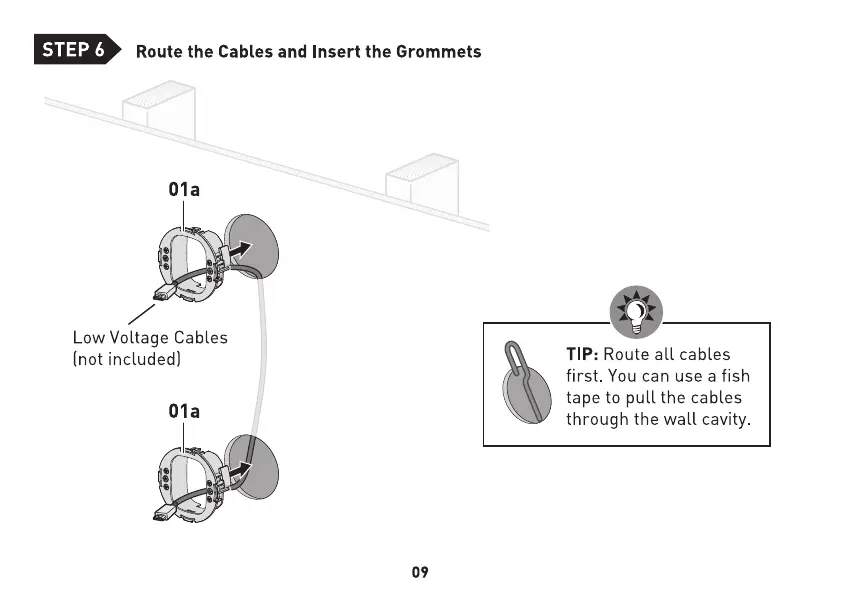 STEP 6 Route the Cables and Insert the Grommets

01a

Low Voltage Cables (not included)

01a

TIP: Route all cables first. You can use a fish tape to pull the cables through the wall cavity.

09