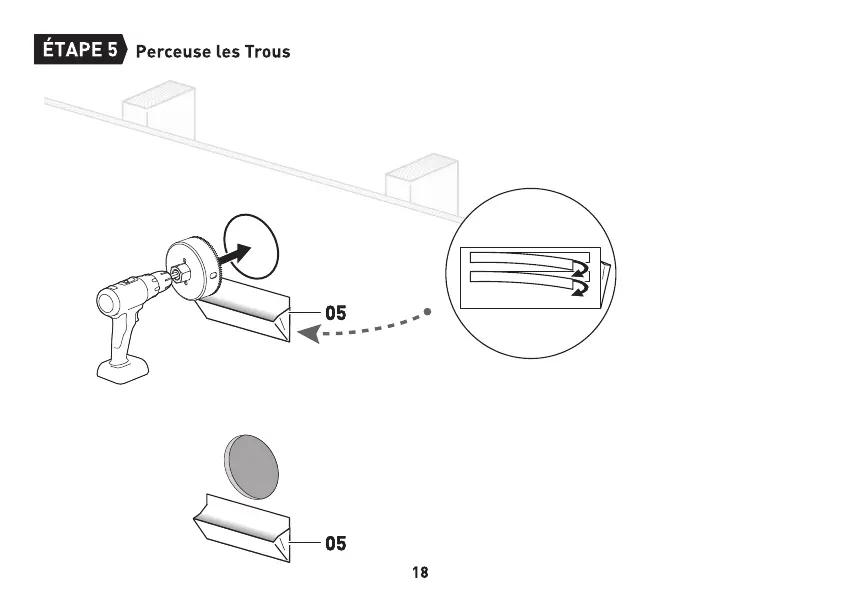 ÉTAPE 5 Perceuse les Trous

05

05

18