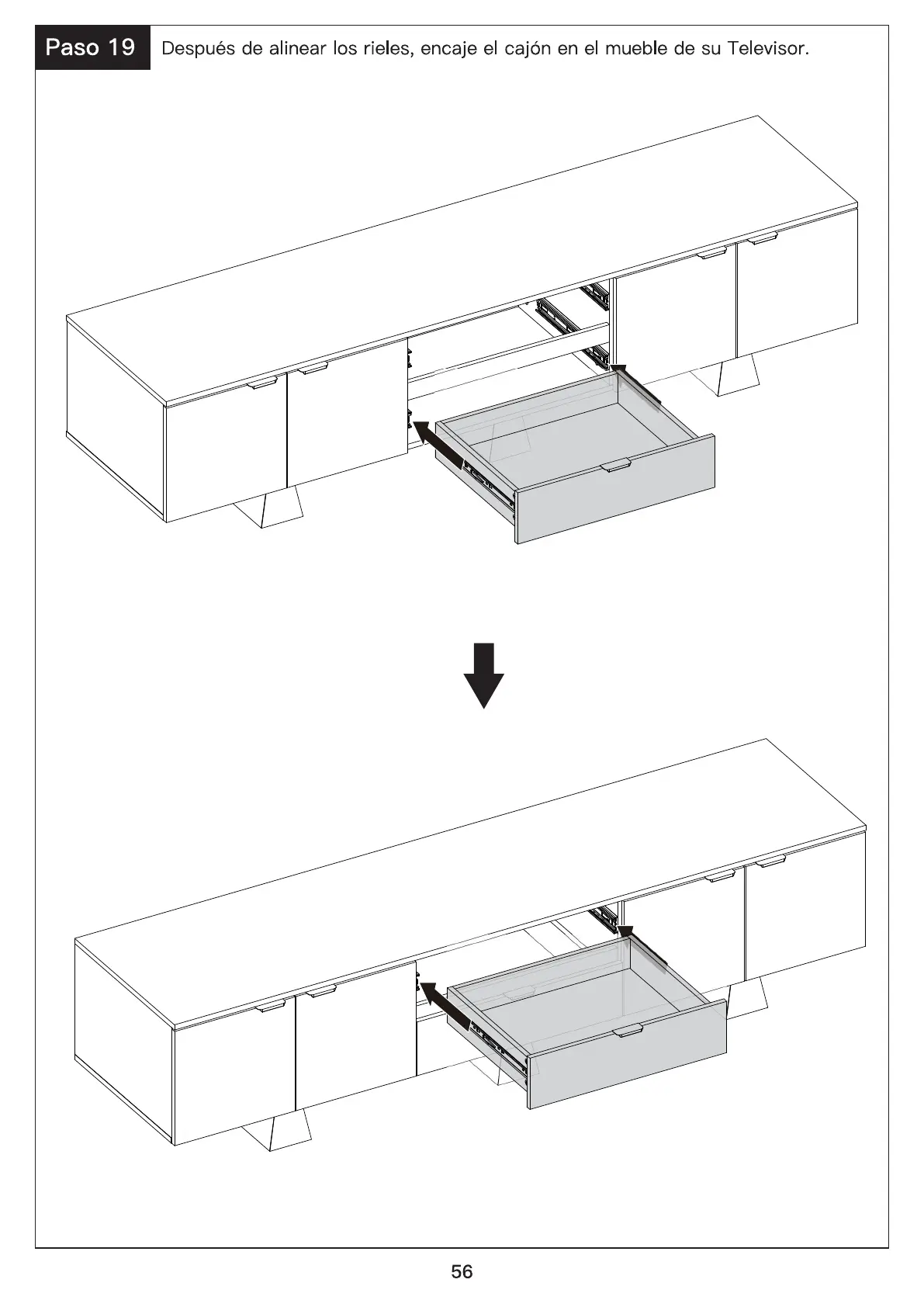 Paso 19 Después de alinear los rieles, encaje el cajón en el mueble de su Televisor.

56