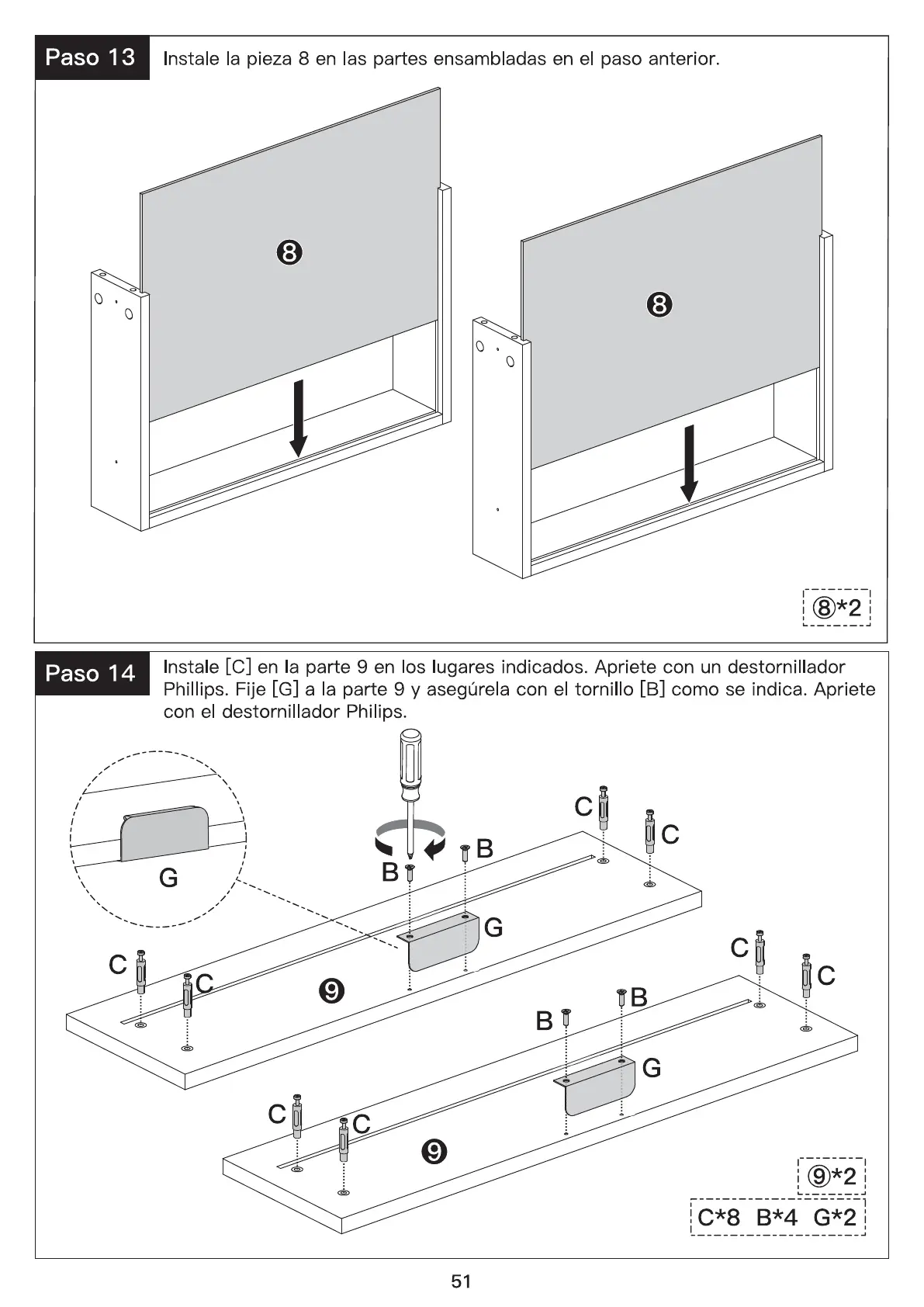 Paso 13 Instale la pieza 8 en las partes ensambladas en el paso anterior.

8

8

⑧*2

Paso 14 Instale [C] en la parte 9 en los lugares indicados. Apriete con un destornillador Phillips. Fije [G] a la parte 9 y asegúrela con el tornillo [B] como se indica. Apriete con el destornillador Philips.

G

C C B B G C C 9

C C B B G C C 9

⑨*2

C*8 B*4 G*2

51