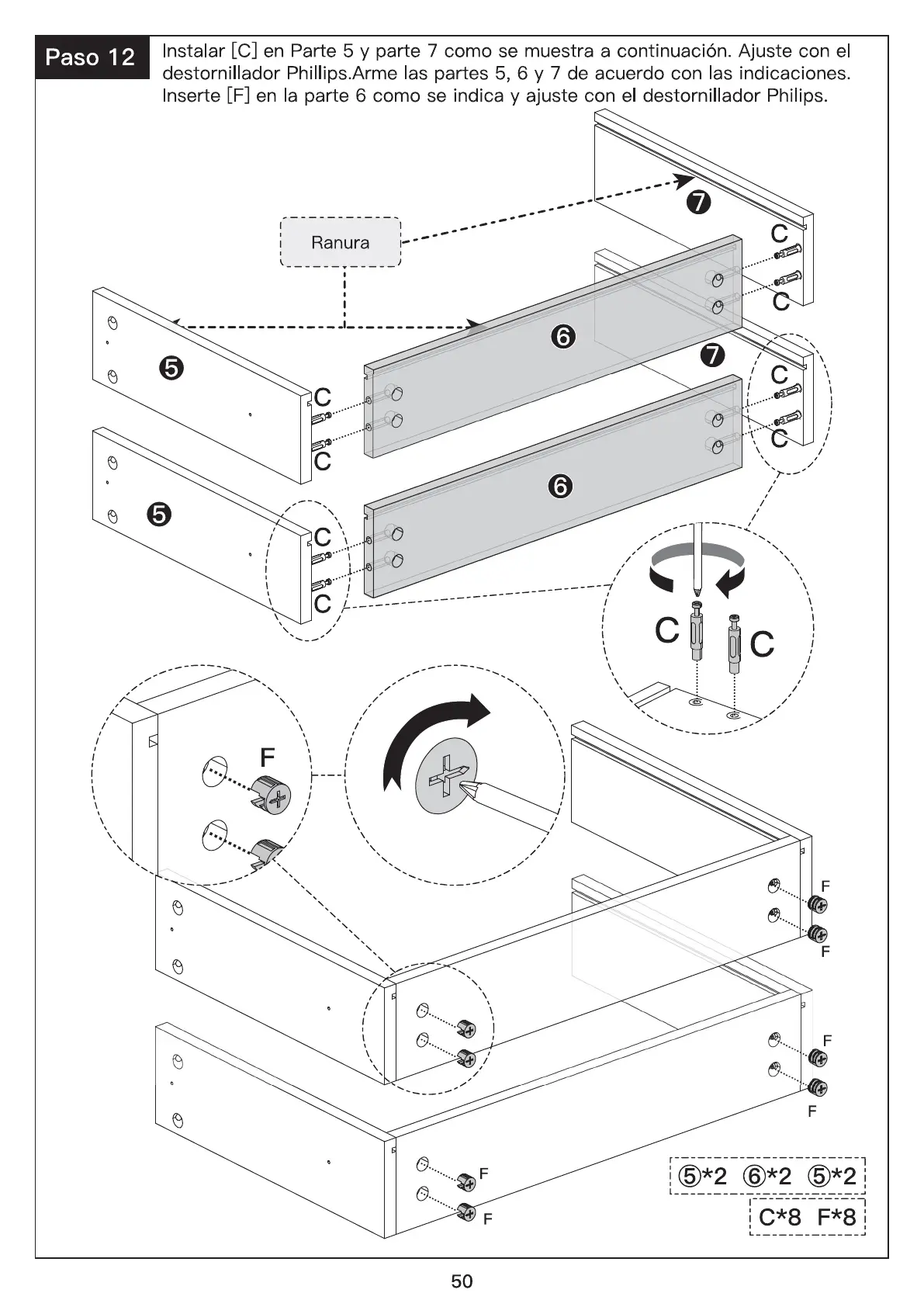 Paso 12

Instalar [C] en Parte 5 y parte 7 como se muestra a continuación. Ajuste con el destornillador Phillips.Arme las partes 5, 6 y 7 de acuerdo con las indicaciones. Inserte [F] en la parte 6 como se indica y ajuste con el destornillador Philips.

Ranura

7

C

C

6

7

5

C

C

C

C

6

5

C

C

C

C

F

F

F

F

F

F

F

⑤*2 ⑥*2 ⑤*2

C*8 F*8

50