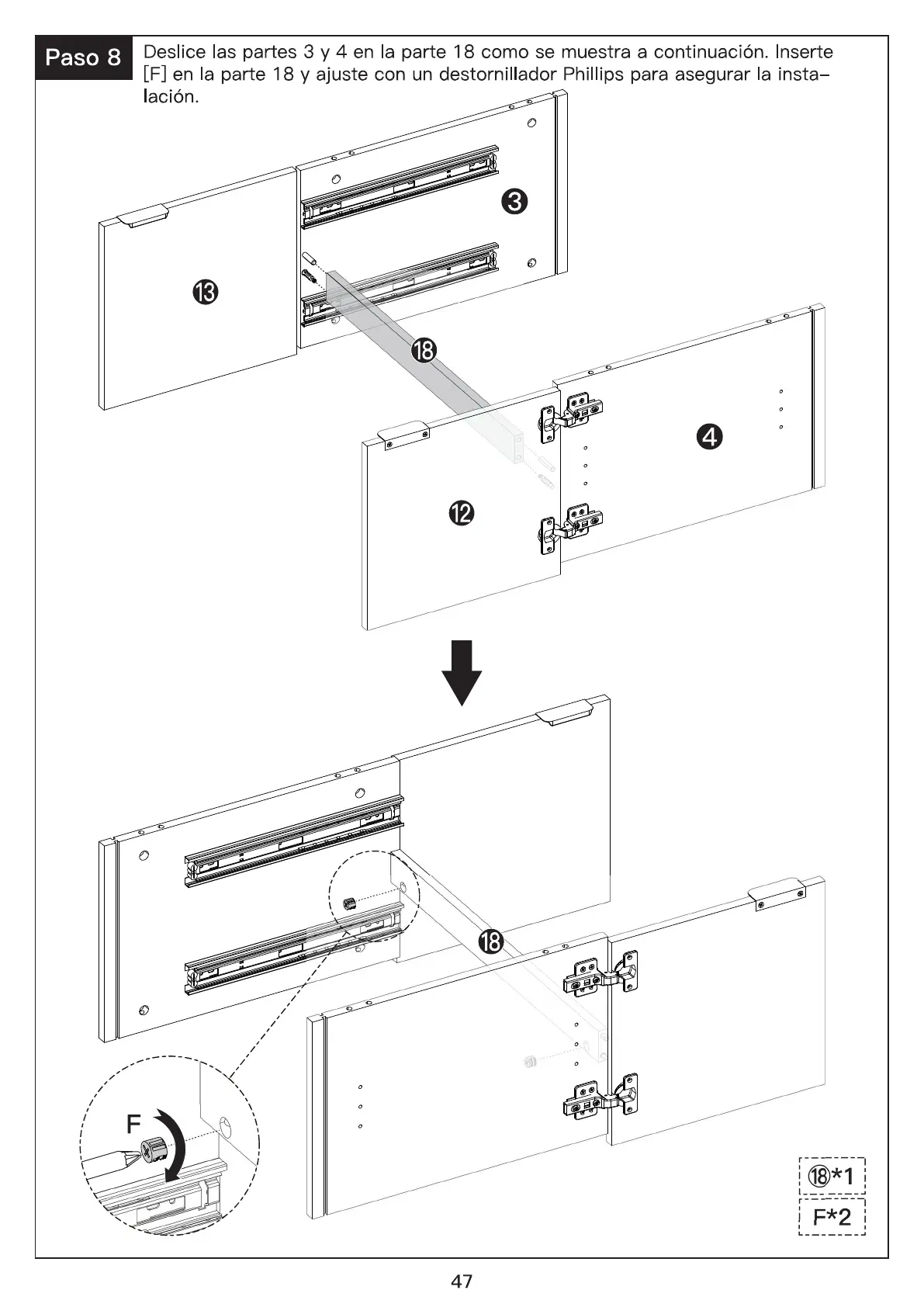 Paso 8

Deslice las partes 3 y 4 en la parte 18 como se muestra a continuación. Inserte [F] en la parte 18 y ajuste con un destornillador Phillips para asegurar la instalación.

3

13

18

4

12

18

F

⑱*1

F*2

47