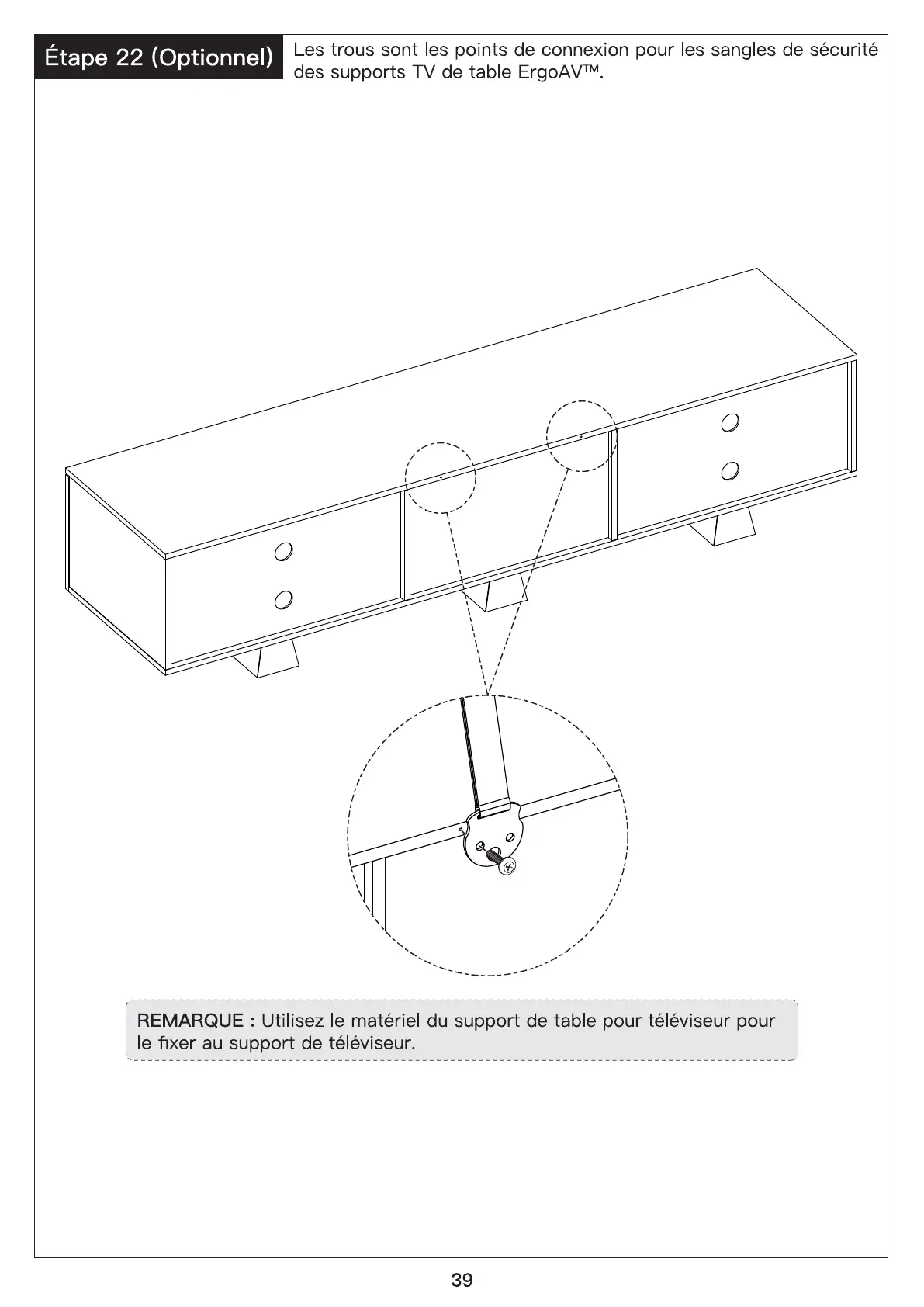 Étape 22 (Optionnel)

Les trous sont les points de connexion pour les sangles de sécurité des supports TV de table ErgoAV™.

REMARQUE : Utilisez le matériel du support de table pour téléviseur pour le fixer au support de téléviseur.

39