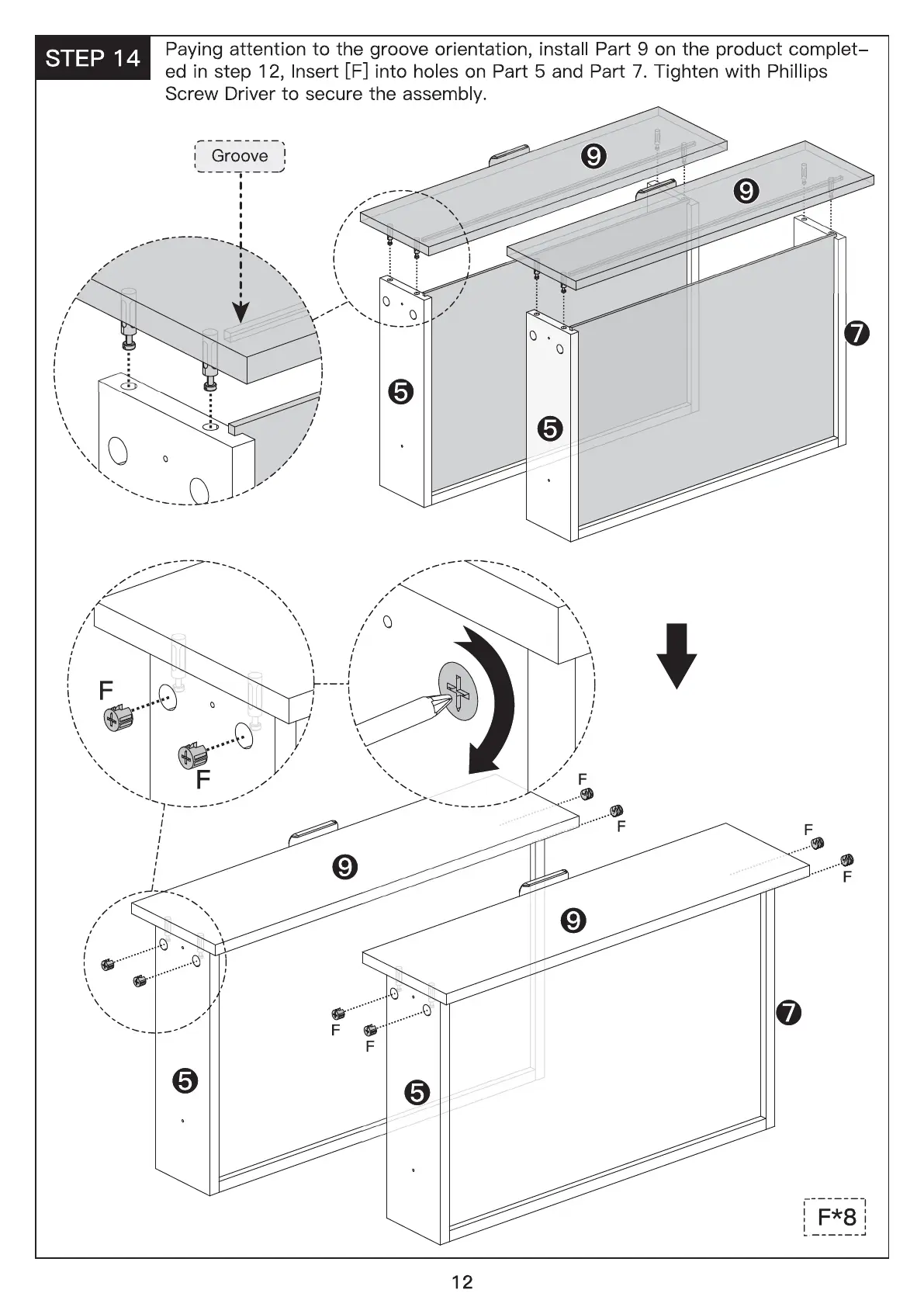 STEP 14

Paying attention to the groove orientation, install Part 9 on the product completed in step 12, Insert [F] into holes on Part 5 and Part 7. Tighten with Phillips Screw Driver to secure the assembly.

Groove

9
9
7
5
5

F
F

F
F
F
F

9
9
7
F
F
5
5

F*8

12