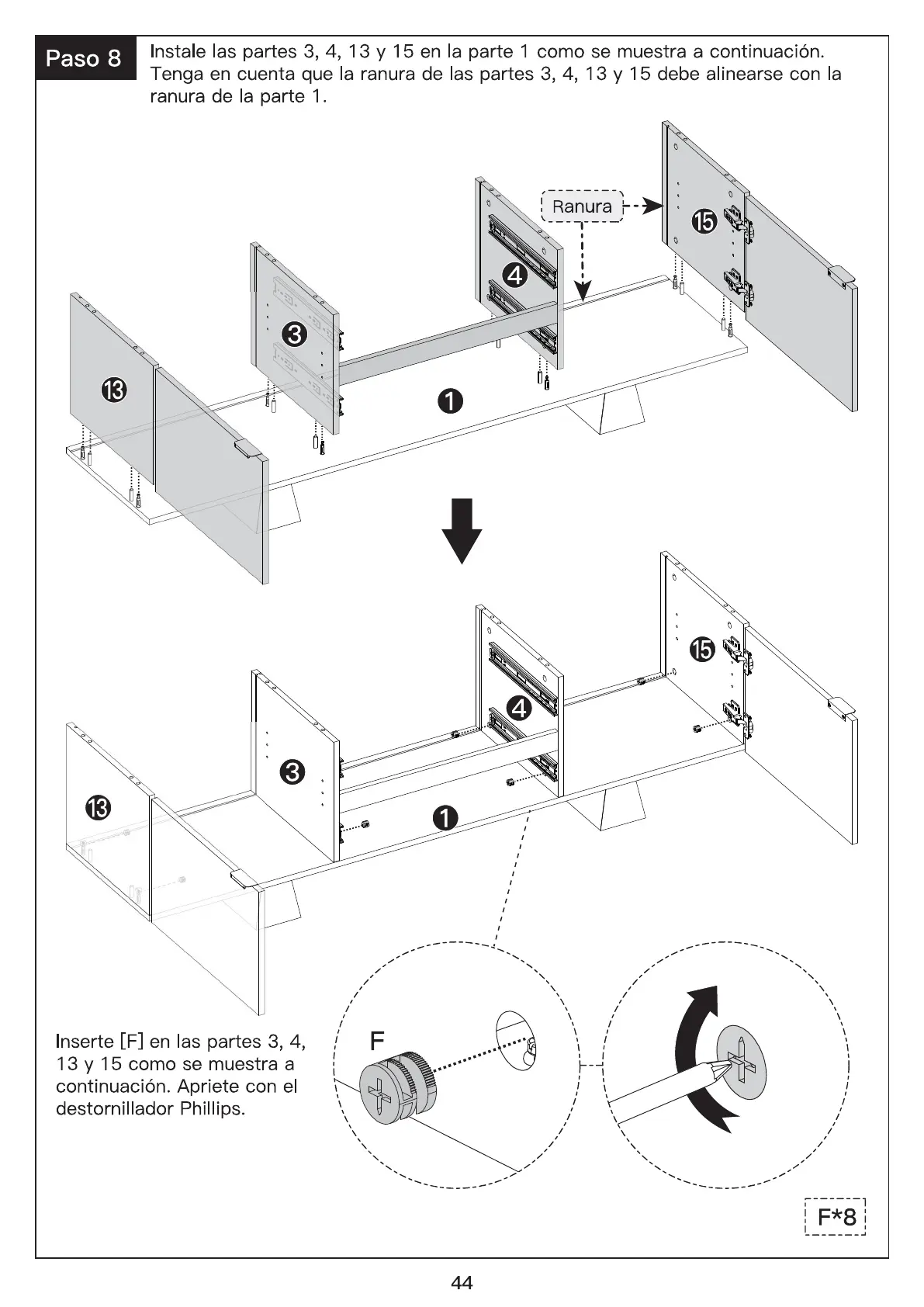 Paso 8

Instale las partes 3, 4, 13 y 15 en la parte 1 como se muestra a continuación. Tenga en cuenta que la ranura de las partes 3, 4, 13 y 15 debe alinearse con la ranura de la parte 1.

Ranura

15

4

3

13

1

15

4

3

13

1

Inserte [F] en las partes 3, 4, 13 y 15 como se muestra a continuación. Apriete con el destornillador Phillips.

F

F*8

44