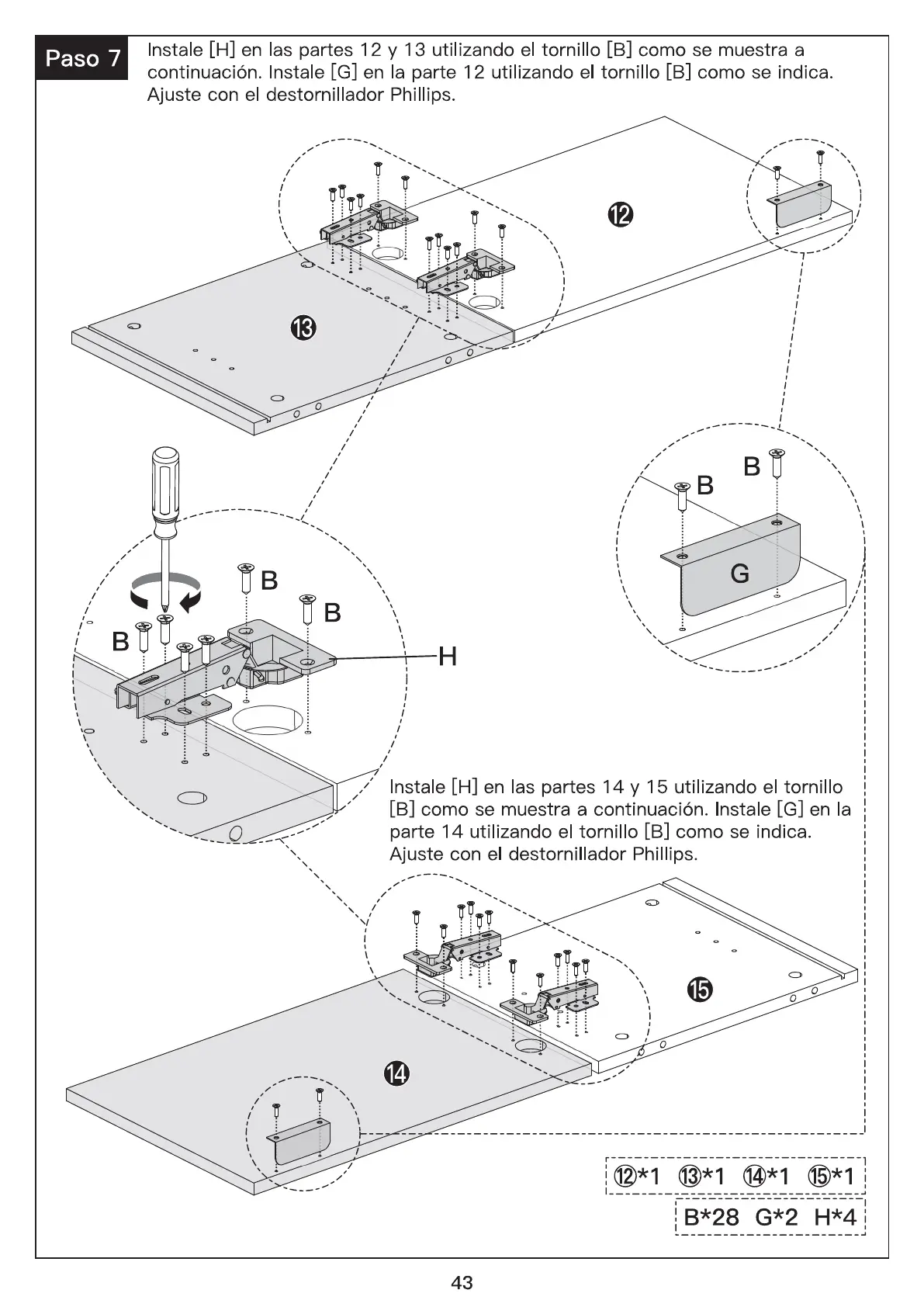 Paso 7

Instale [H] en las partes 12 y 13 utilizando el tornillo [B] como se muestra a continuación. Instale [G] en la parte 12 utilizando el tornillo [B] como se indica. Ajuste con el destornillador Phillips.

⑫

⑬

B
B
G

B
B
B
H

Instale [H] en las partes 14 y 15 utilizando el tornillo [B] como se muestra a continuación. Instale [G] en la parte 14 utilizando el tornillo [B] como se indica. Ajuste con el destornillador Phillips.

⑮

⑭

⑫*1 ⑬*1 ⑭*1 ⑮*1

B*28 G*2 H*4

43