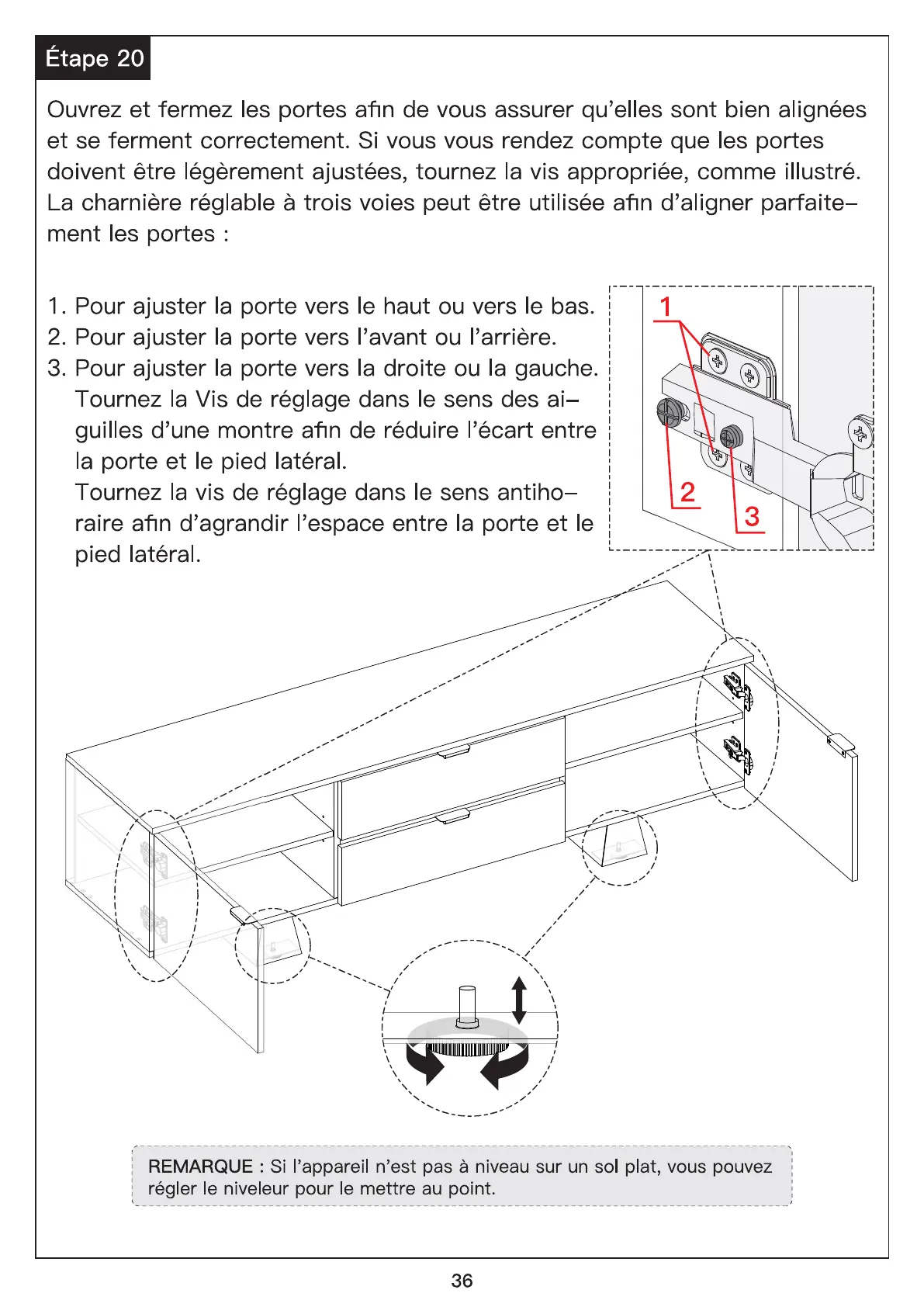 Étape 20

Ouvrez et fermez les portes afin de vous assurer qu'elles sont bien alignées et se ferment correctement. Si vous vous rendez compte que les portes doivent être légèrement ajustées, tournez la vis appropriée, comme illustré. La charnière réglable à trois voies peut être utilisée afin d'aligner parfaitement les portes :

1. Pour ajuster la porte vers le haut ou vers le bas.
2. Pour ajuster la porte vers l'avant ou l'arrière.
3. Pour ajuster la porte vers la droite ou la gauche.
Tournez la Vis de réglage dans le sens des aiguilles d'une montre afin de réduire l'écart entre la porte et le pied latéral.
Tournez la vis de réglage dans le sens antihoraire afin d'agrandir l'espace entre la porte et le pied latéral.

1
2
3

REMARQUE : Si l'appareil n'est pas à niveau sur un sol plat, vous pouvez régler le niveleur pour le mettre au point.

36