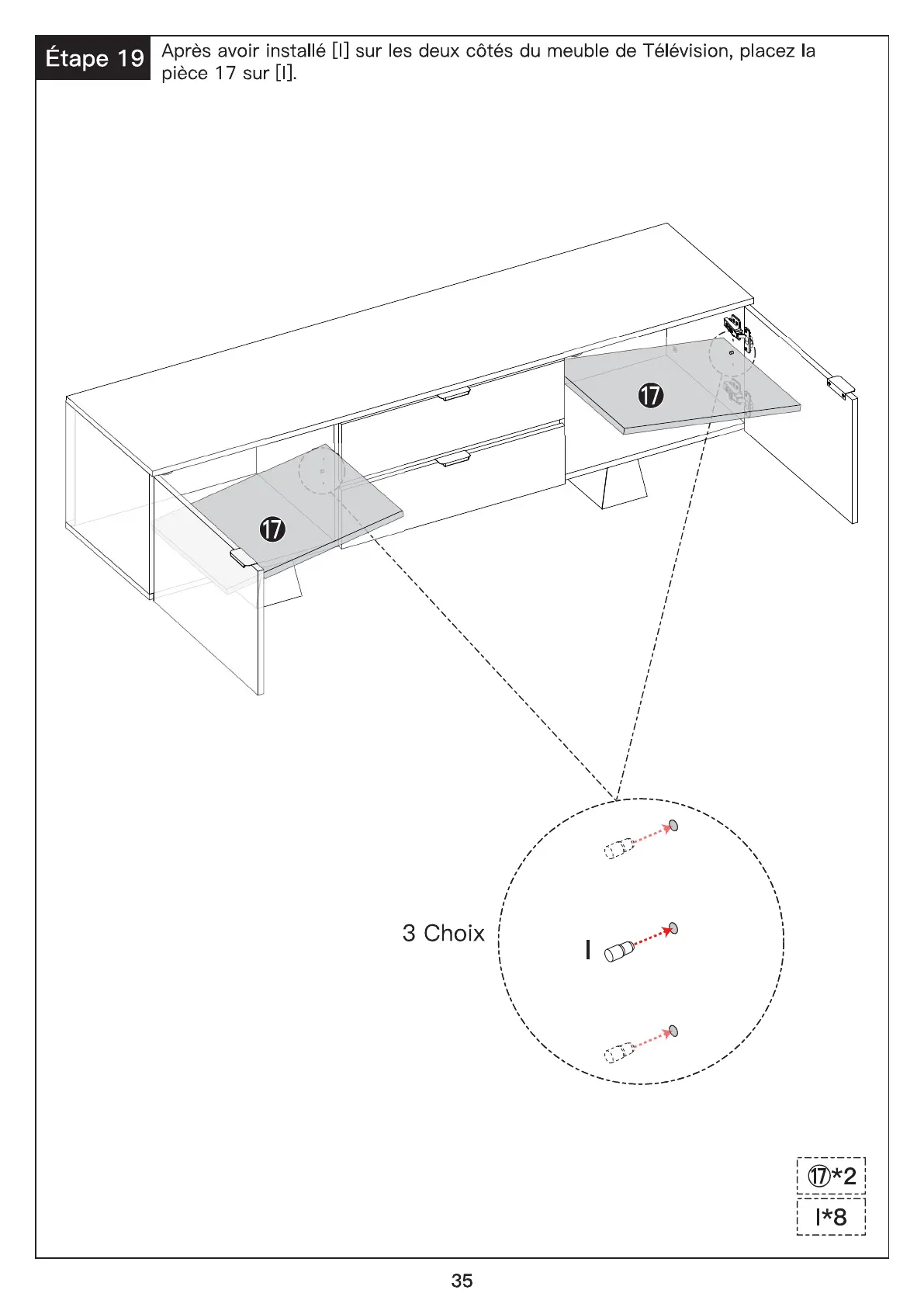 Étape 19 Après avoir installé [I] sur les deux côtés du meuble de Télévision, placez la pièce 17 sur [I].

17

17

3 Choix

I

17*2

I*8

35