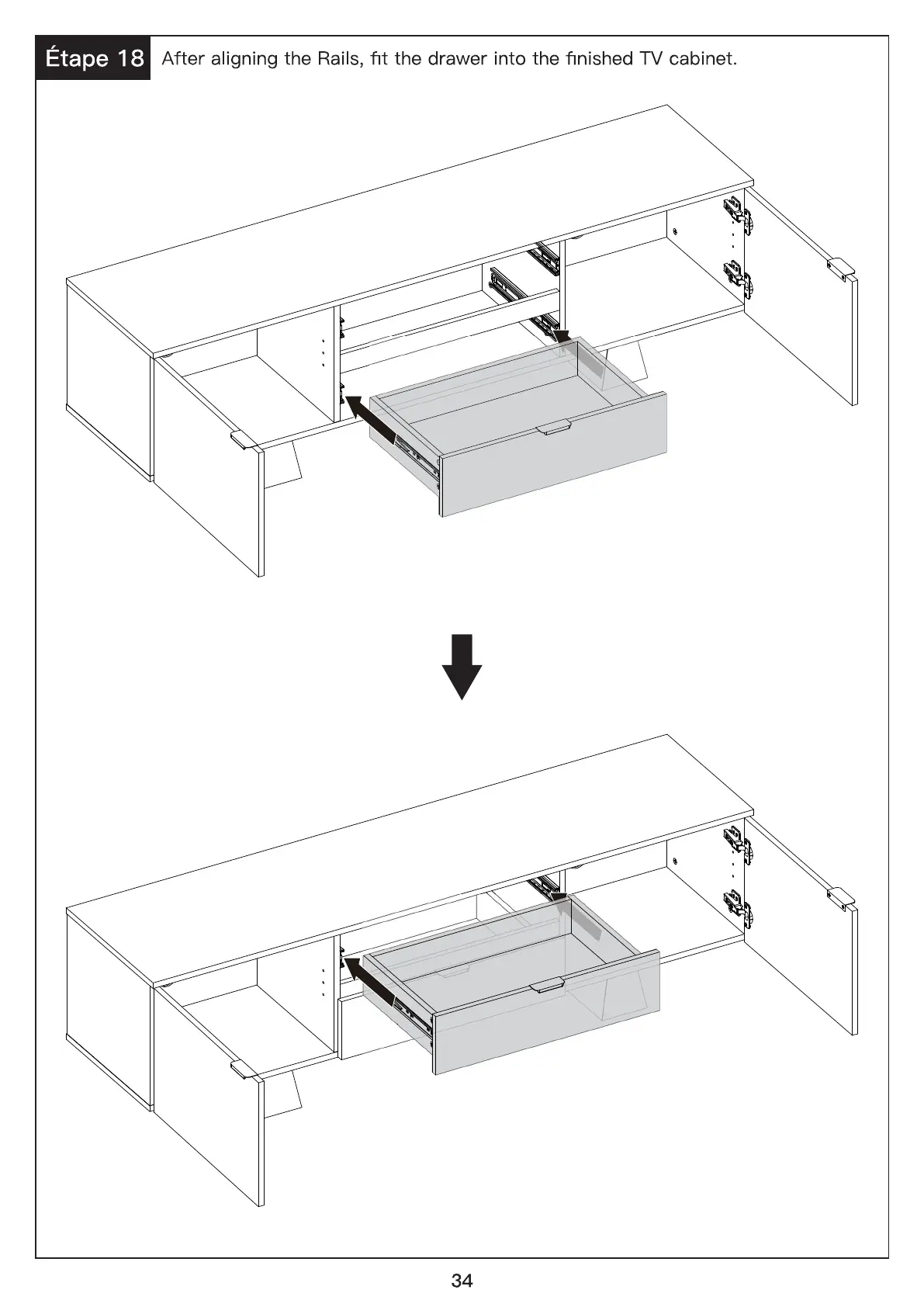 Étape 18 After aligning the Rails, fit the drawer into the finished TV cabinet.

34