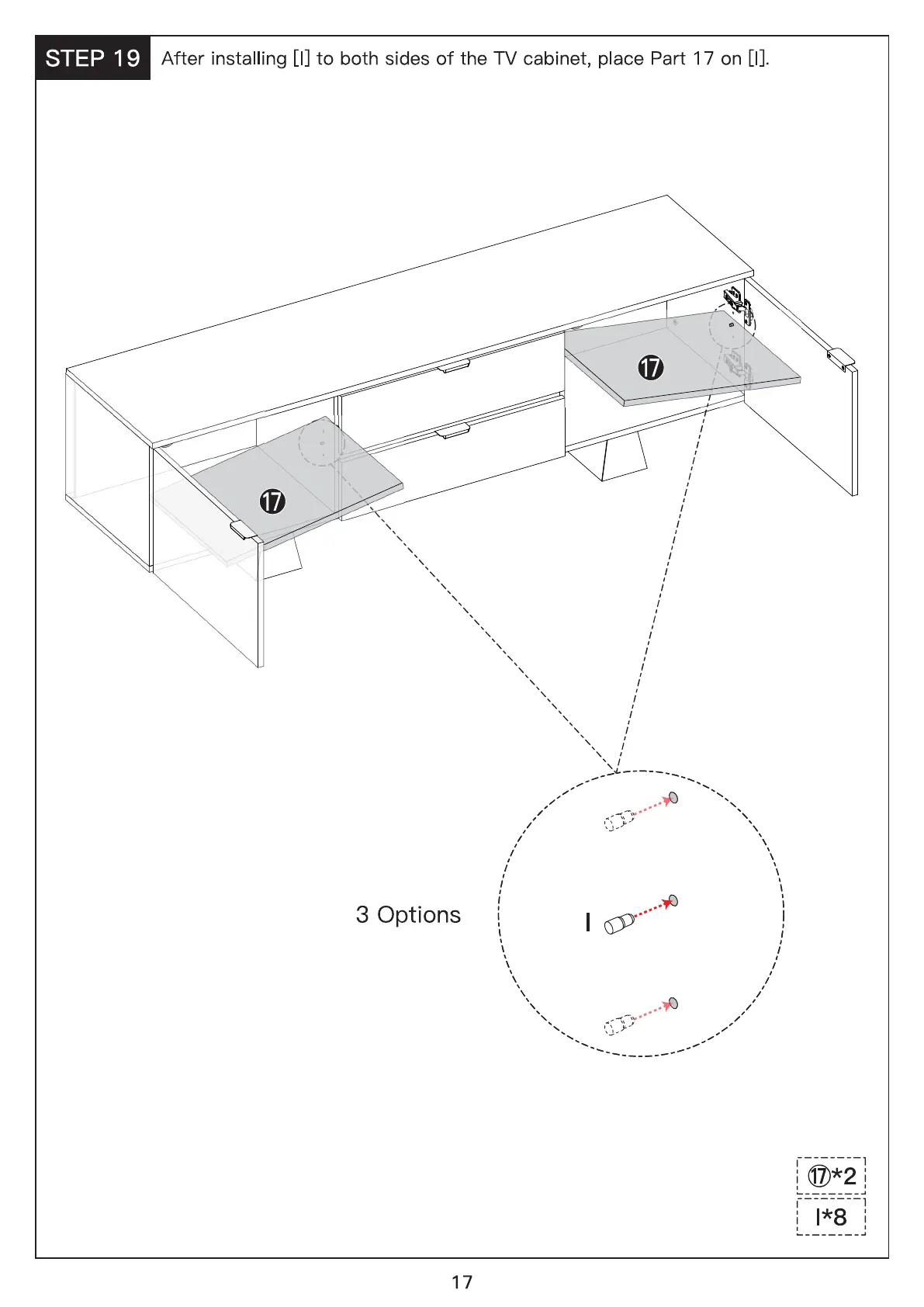 STEP 19 After installing [I] to both sides of the TV cabinet, place Part 17 on [I].

⑰

⑰

3 Options

I

⑰*2

I*8

17