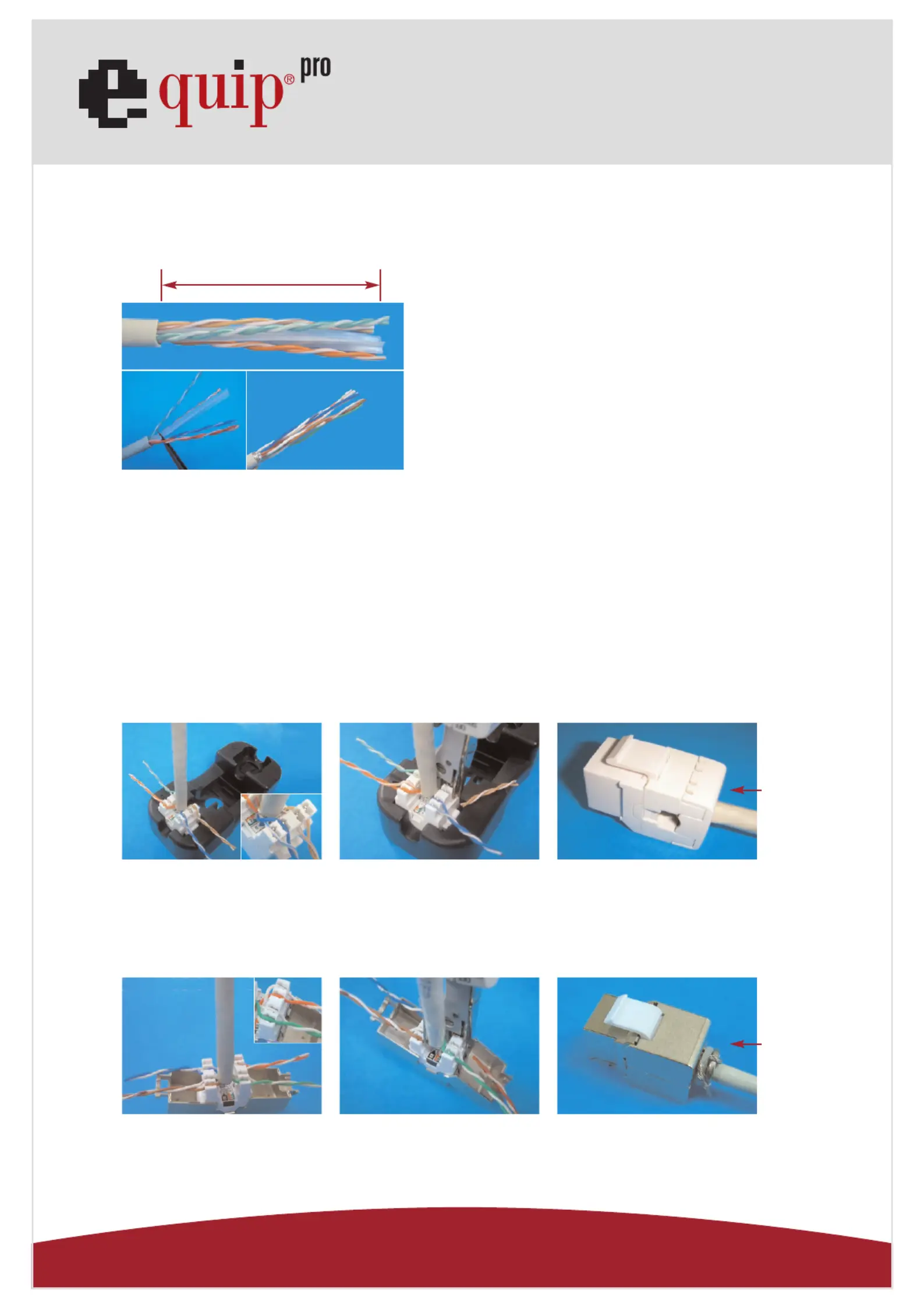 equip® pro