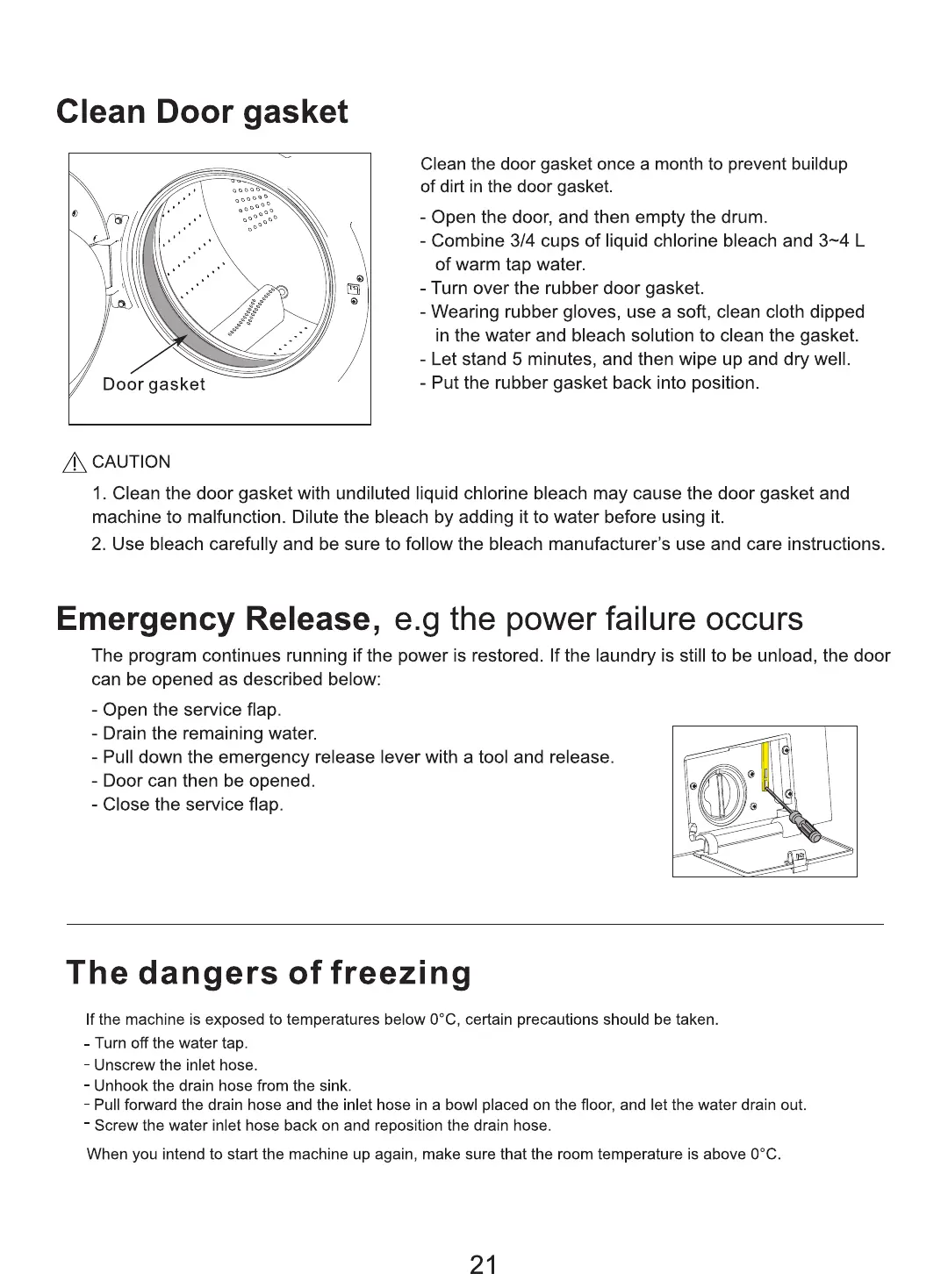 Clean Door gasket

Door gasket

Clean the door gasket once a month to prevent buildup of dirt in the door gasket.

- Open the door, and then empty the drum.
- Combine 3/4 cups of liquid chlorine bleach and 3~4 L of warm tap water.
- Turn over the rubber door gasket.
- Wearing rubber gloves, use a soft, clean cloth dipped in the water and bleach solution to clean the gasket.
- Let stand 5 minutes, and then wipe up and dry well.
- Put the rubber gasket back into position.

CAUTION

1. Clean the door gasket with undiluted liquid chlorine bleach may cause the door gasket and machine to malfunction. Dilute the bleach by adding it to water before using it.
2. Use bleach carefully and be sure to follow the bleach manufacturer's use and care instructions.

Emergency Release, e.g the power failure occurs

The program continues running if the power is restored. If the laundry is still to be unload, the door can be opened as described below:

- Open the service flap.
- Drain the remaining water.
- Pull down the emergency release lever with a tool and release.
- Door can then be opened.
- Close the service flap.

The dangers of freezing

If the machine is exposed to temperatures below 0°C, certain precautions should be taken.
- Turn off the water tap.
- Unscrew the inlet hose.
- Unhook the drain hose from the sink.
- Pull forward the drain hose and the inlet hose in a bowl placed on the floor, and let the water drain out.
- Screw the water inlet hose back on and reposition the drain hose.

When you intend to start the machine up again, make sure that the room temperature is above 0°C.

21