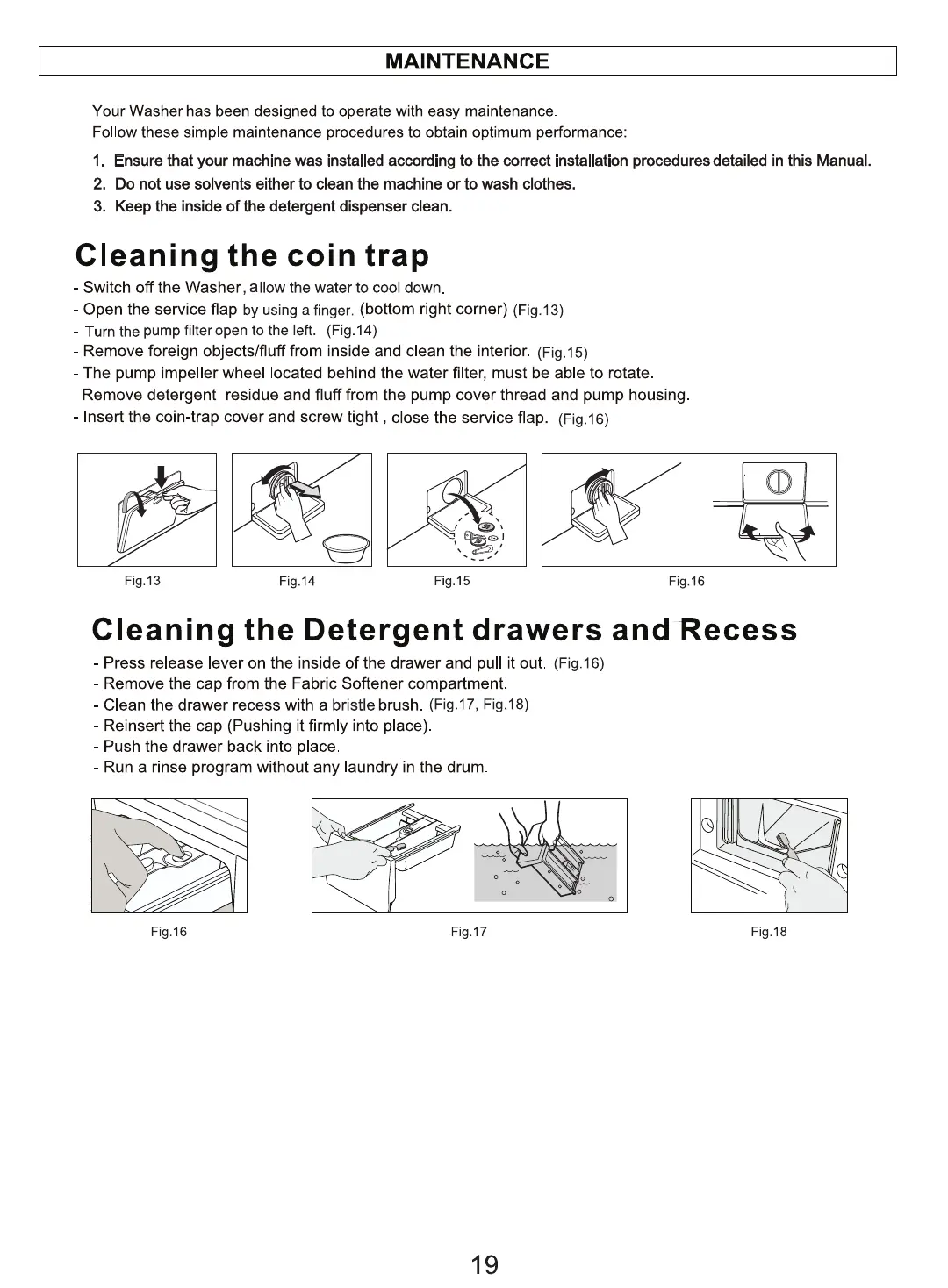 MAINTENANCE

Your Washer has been designed to operate with easy maintenance.
Follow these simple maintenance procedures to obtain optimum performance:

1. Ensure that your machine was installed according to the correct installation procedures detailed in this Manual.
2. Do not use solvents either to clean the machine or to wash clothes.
3. Keep the inside of the detergent dispenser clean.

Cleaning the coin trap

- Switch off the Washer, allow the water to cool down.
- Open the service flap by using a finger. (bottom right corner) (Fig.13)
- Turn the pump filter open to the left. (Fig.14)
- Remove foreign objects/fluff from inside and clean the interior. (Fig.15)
- The pump impeller wheel located behind the water filter, must be able to rotate.
Remove detergent residue and fluff from the pump cover thread and pump housing.
- Insert the coin-trap cover and screw tight , close the service flap. (Fig.16)

Fig.13
Fig.14
Fig.15
Fig.16

Cleaning the Detergent drawers and Recess

- Press release lever on the inside of the drawer and pull it out. (Fig.16)
- Remove the cap from the Fabric Softener compartment.
- Clean the drawer recess with a bristle brush. (Fig.17, Fig.18)
- Reinsert the cap (Pushing it firmly into place).
- Push the drawer back into place.
- Run a rinse program without any laundry in the drum.

Fig.16
Fig.17
Fig.18

19