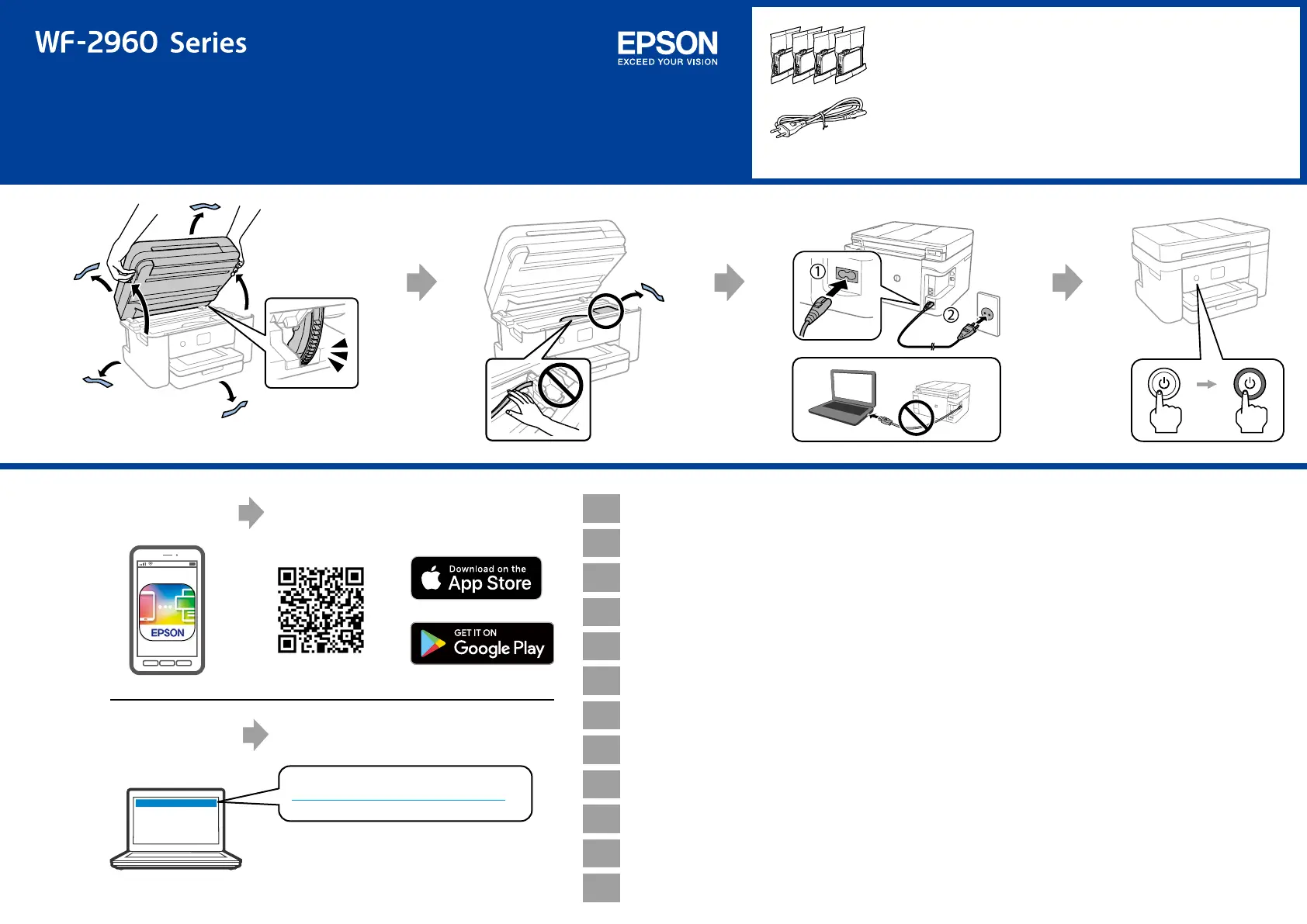 WF-2960 Series

EPSON
EXCEED YOUR VISION

①
②

EPSON

Download on the
App Store

GET IT ON
Google Play