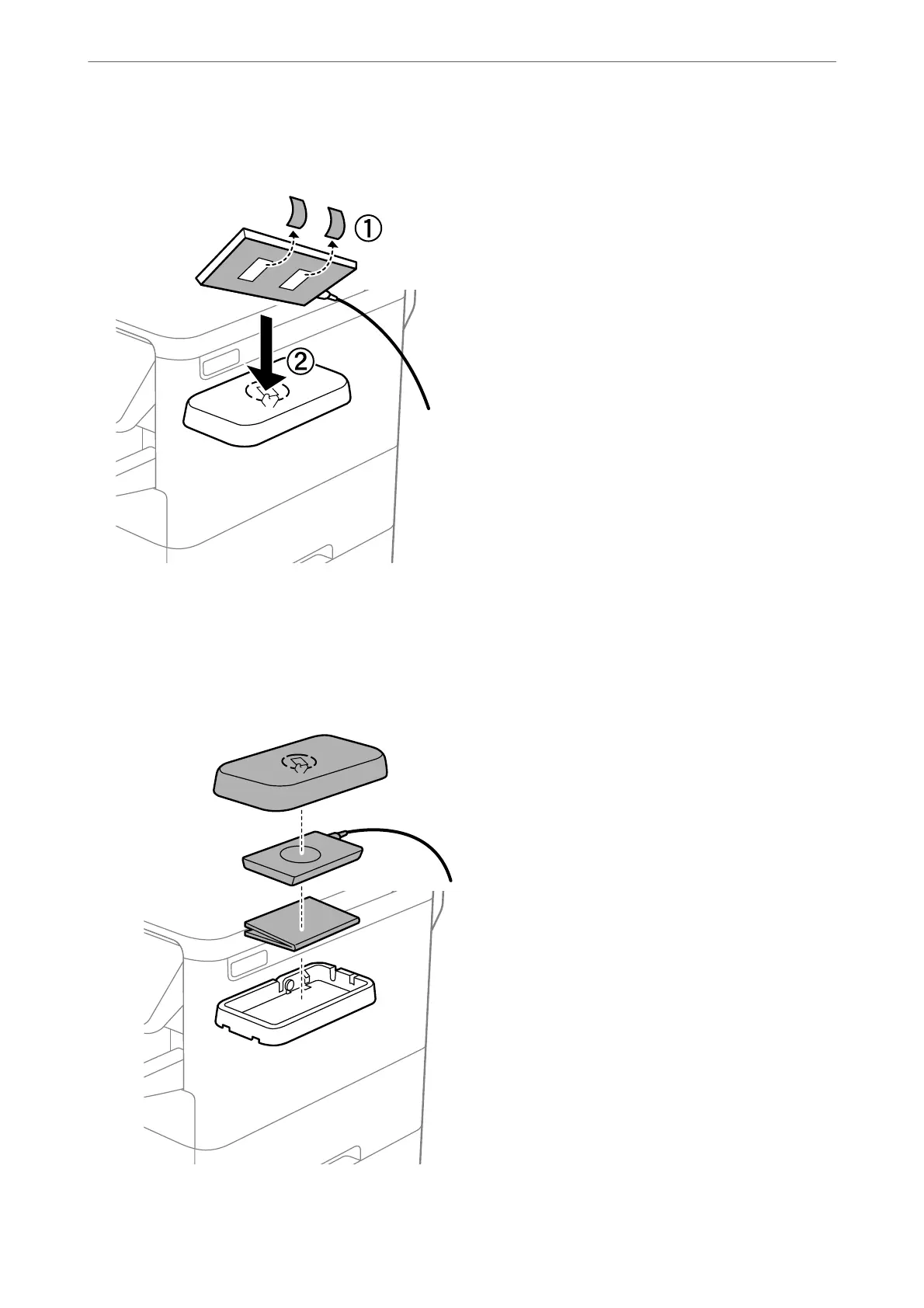 ①

②