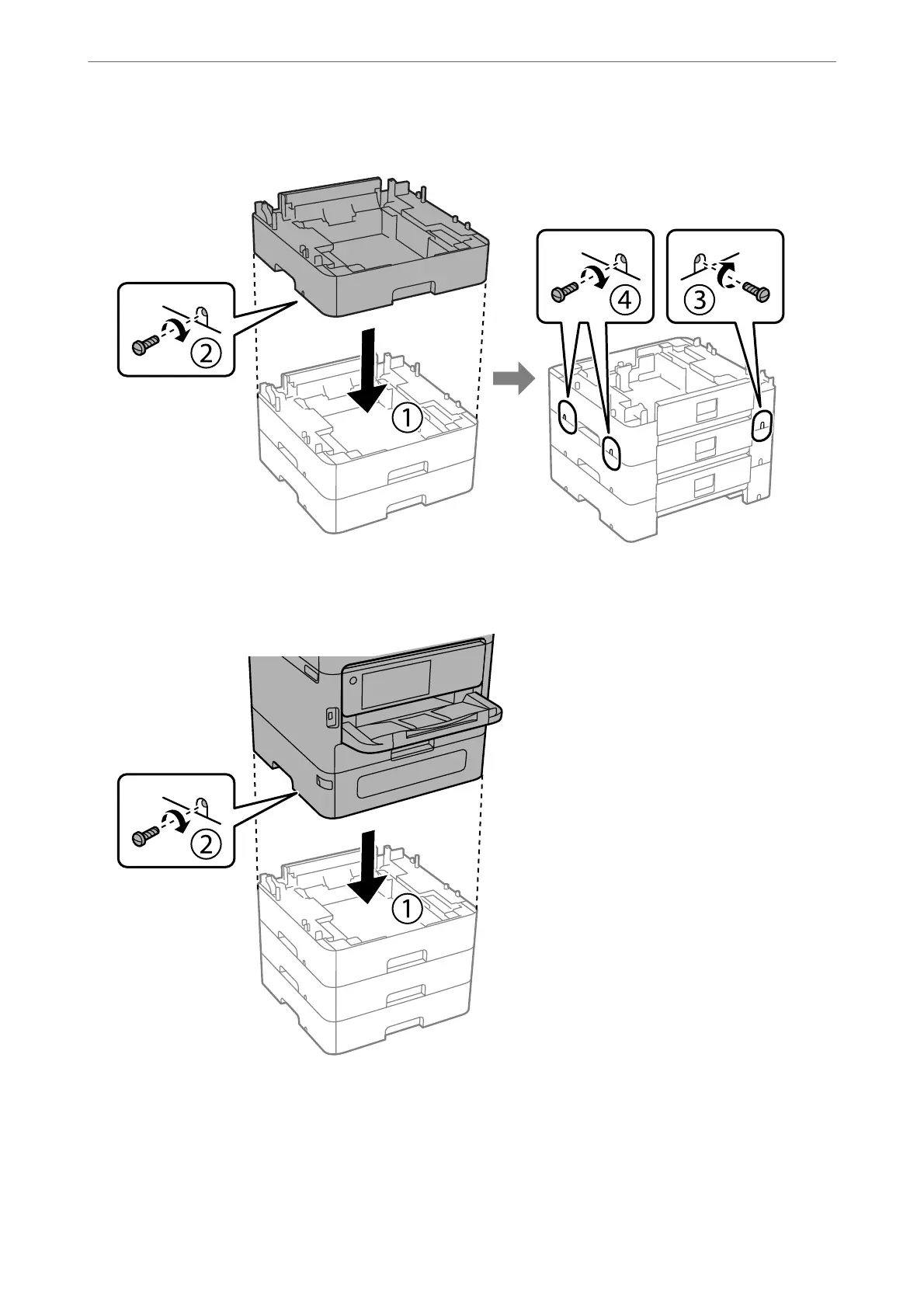 ②
①
④
③
②
①