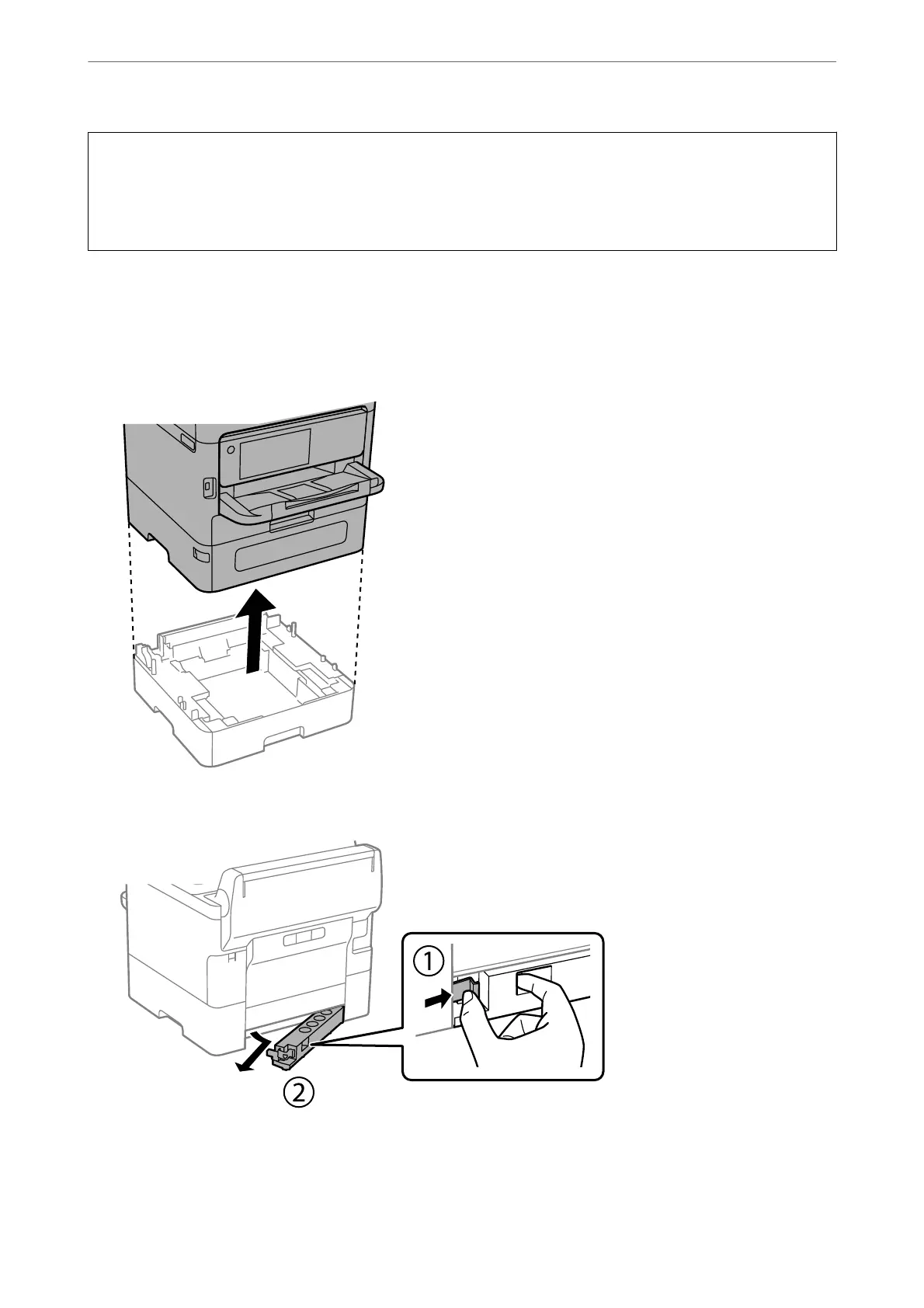 ①

②