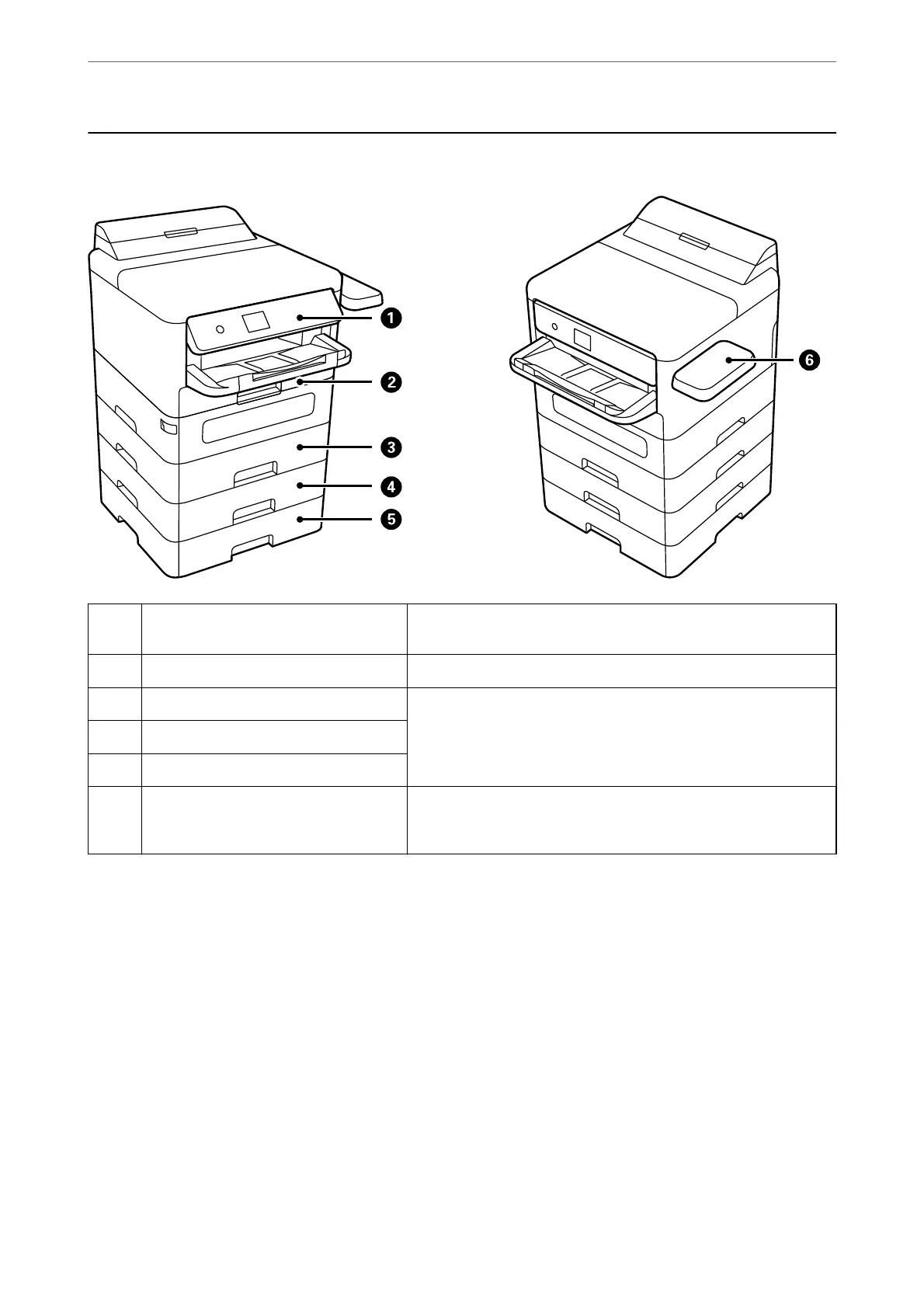 ❶

❷

❸

❹

❺

❻