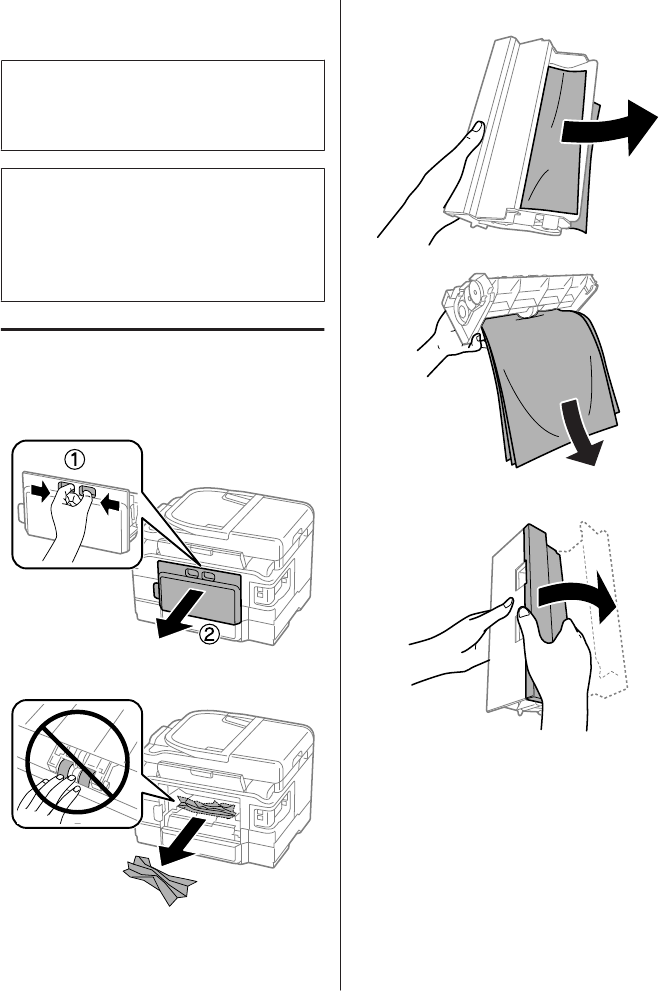 ①

②