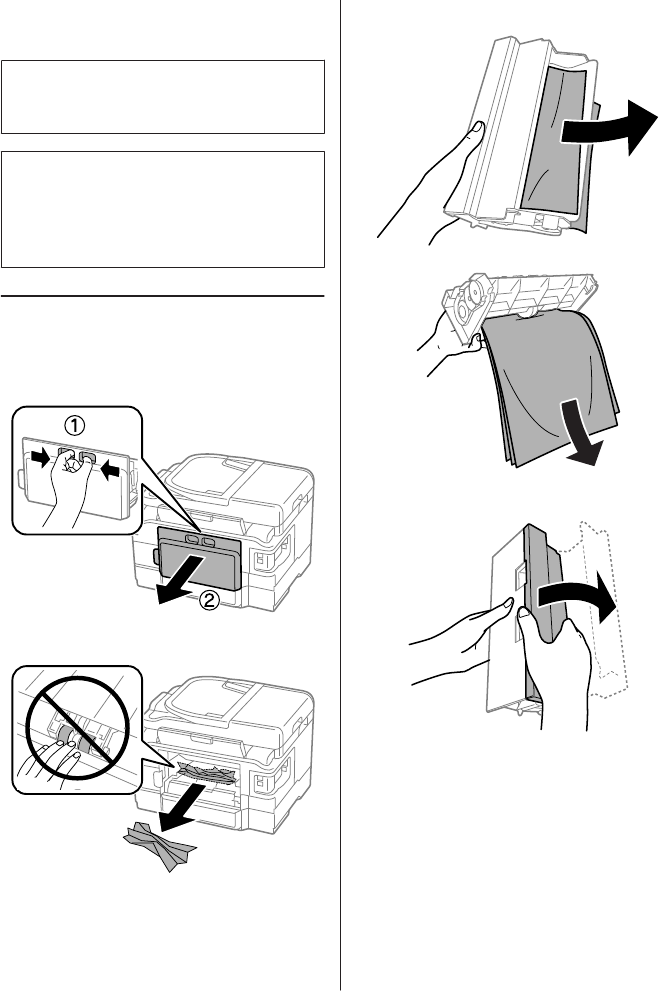 ①

②