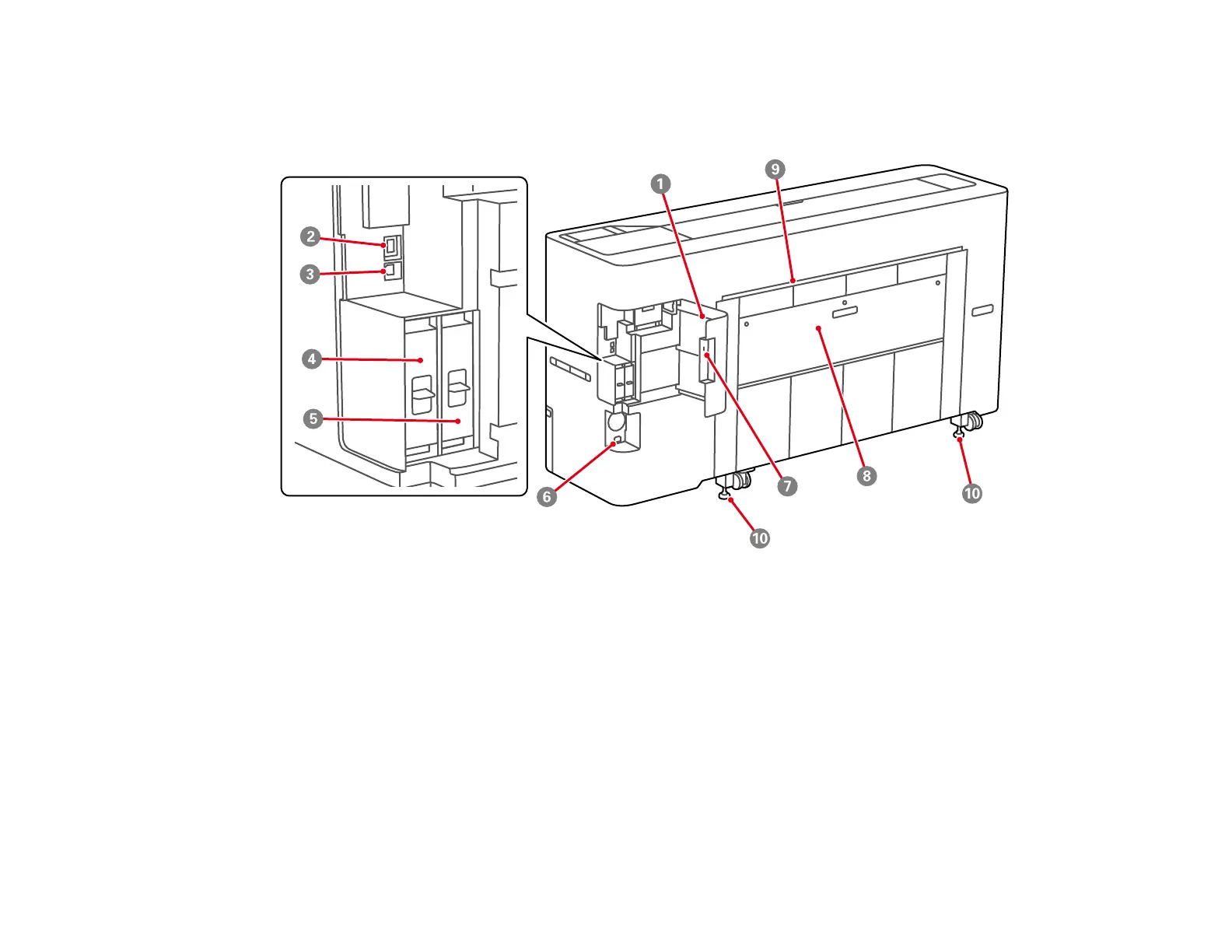 2
3
4
5
1
9
6
7
8
10
10