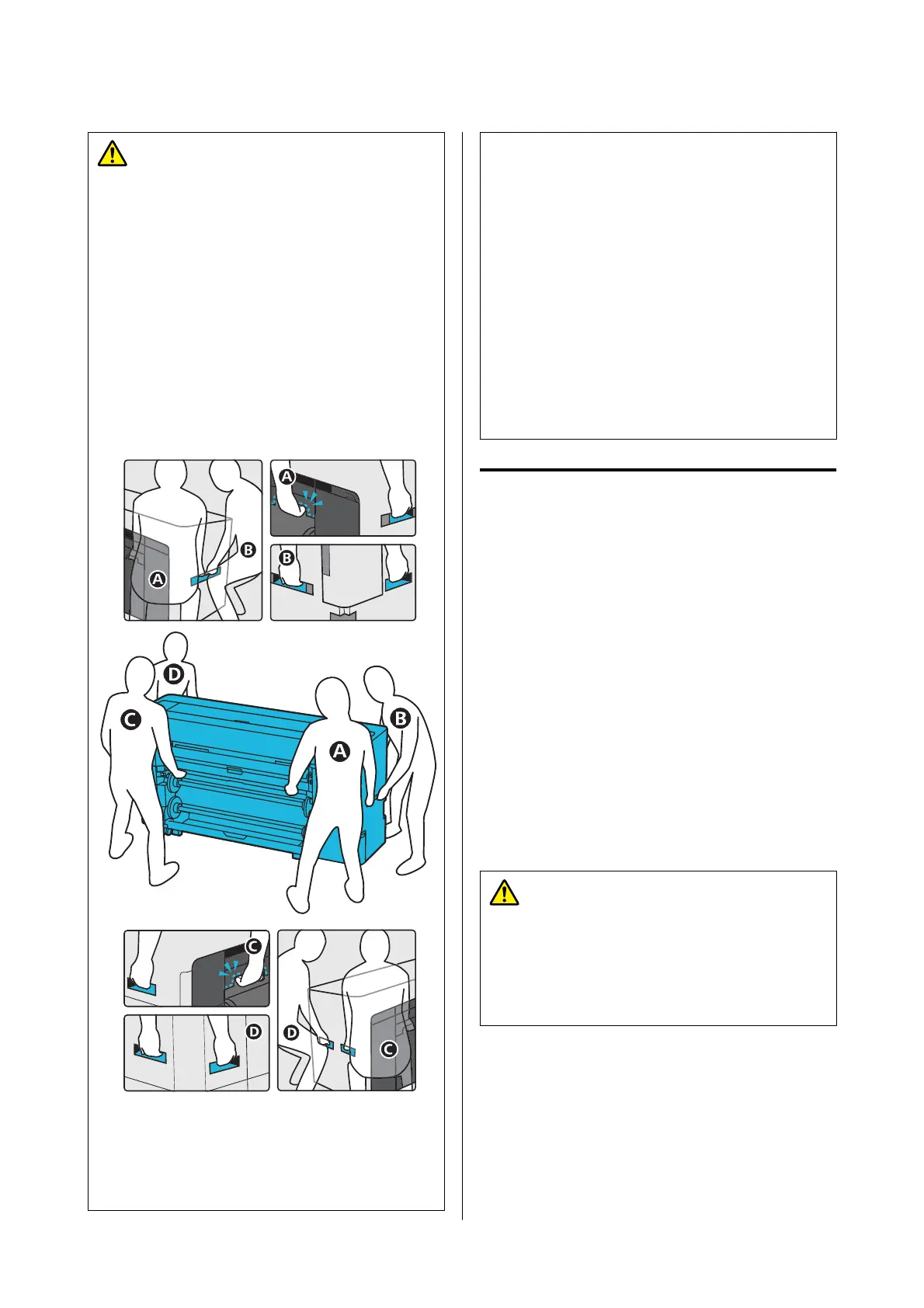 A
B
A
B
D
C
B
A
C
D
D
C