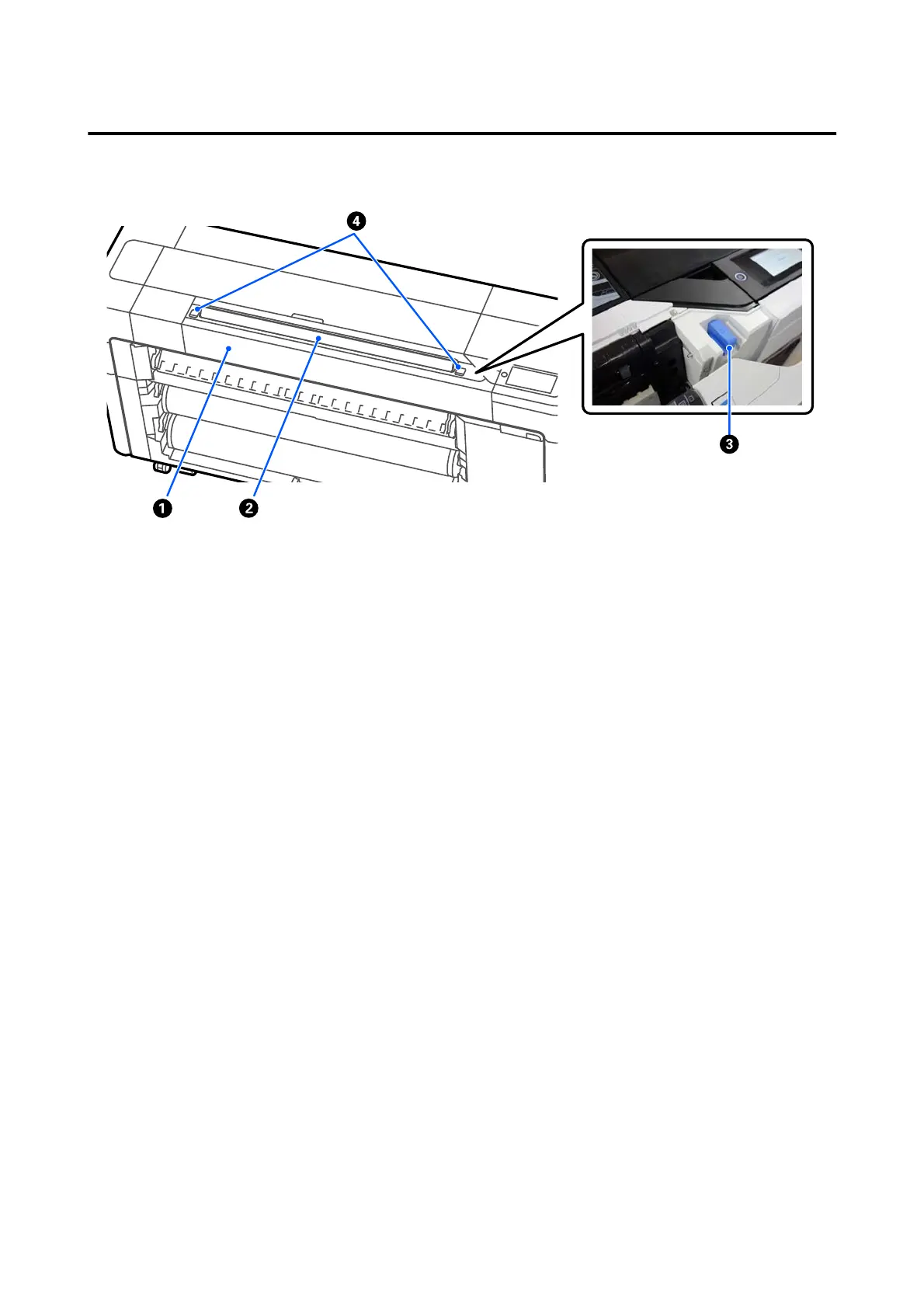 ❹

❸

❶ ❷