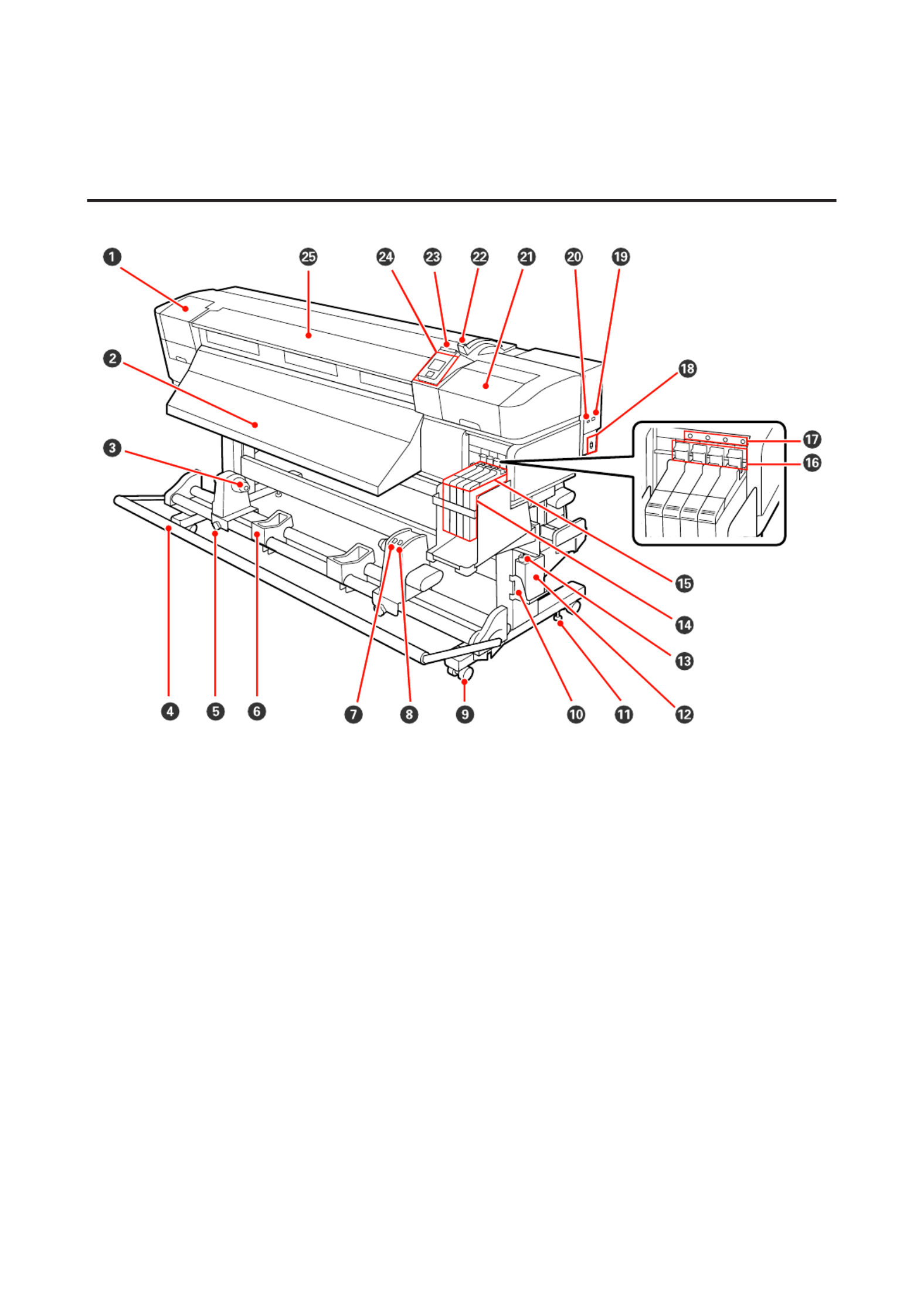 1 25 24 23 22 21 20 19
2
18
3
17
16
15
14
13
4 5 6 7 8 9 10 11 12