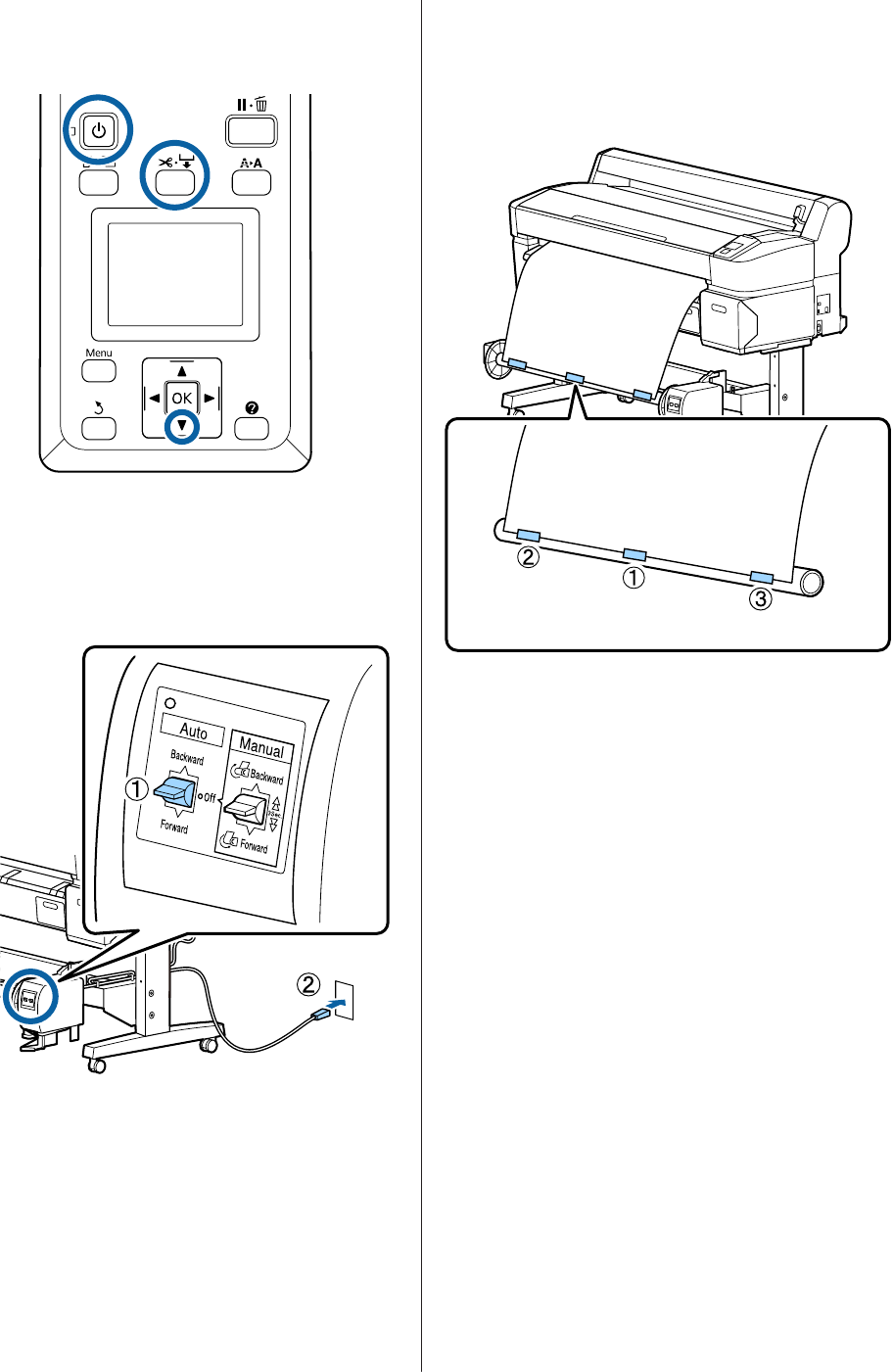 Menu

OK

Auto

Backward

①

Off

Forward

Manual

Backward

Forward

②

②

①

③